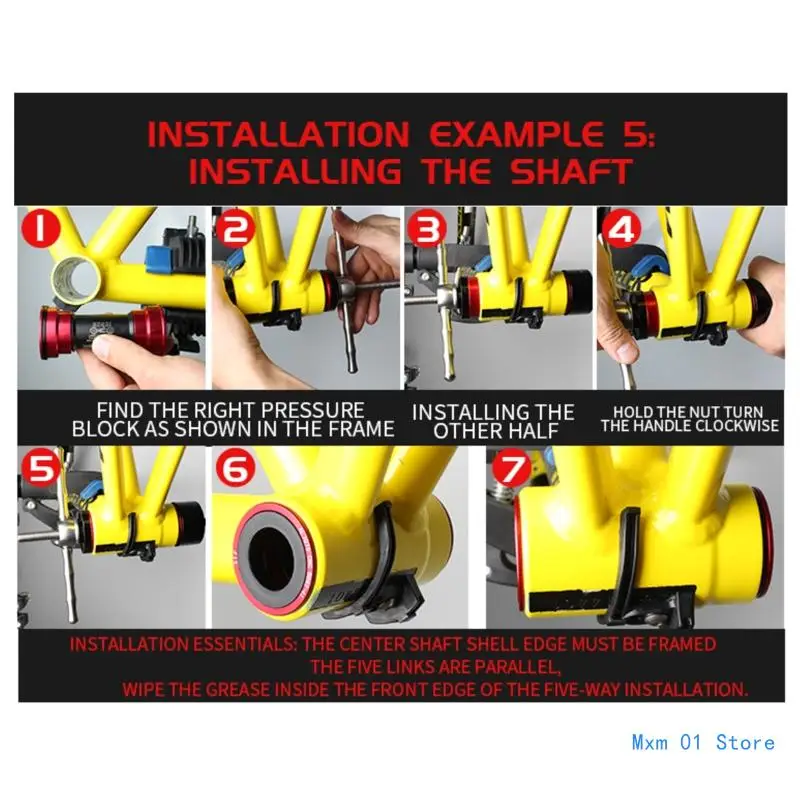 INSTALLATION EXAMPLE 5:
INSTALLING THE SHAFT

1
2
3
4

FIND THE RIGHT PRESSURE BLOCK AS SHOWN IN THE FRAME

INSTALLING THE OTHER HALF

HOLD THE NUT TURN THE HANDLE CLOCKWISE

5
6
7

INSTALLATION ESSENTIALS: THE CENTER SHAFT SHELL EDGE MUST BE FRAMED
THE FIVE LINKS ARE PARALLEL,
WIPE THE GREASE INSIDE THE FRONT EDGE OF THE FIVE-WAY INSTALLATION.

Mxm 01 Store