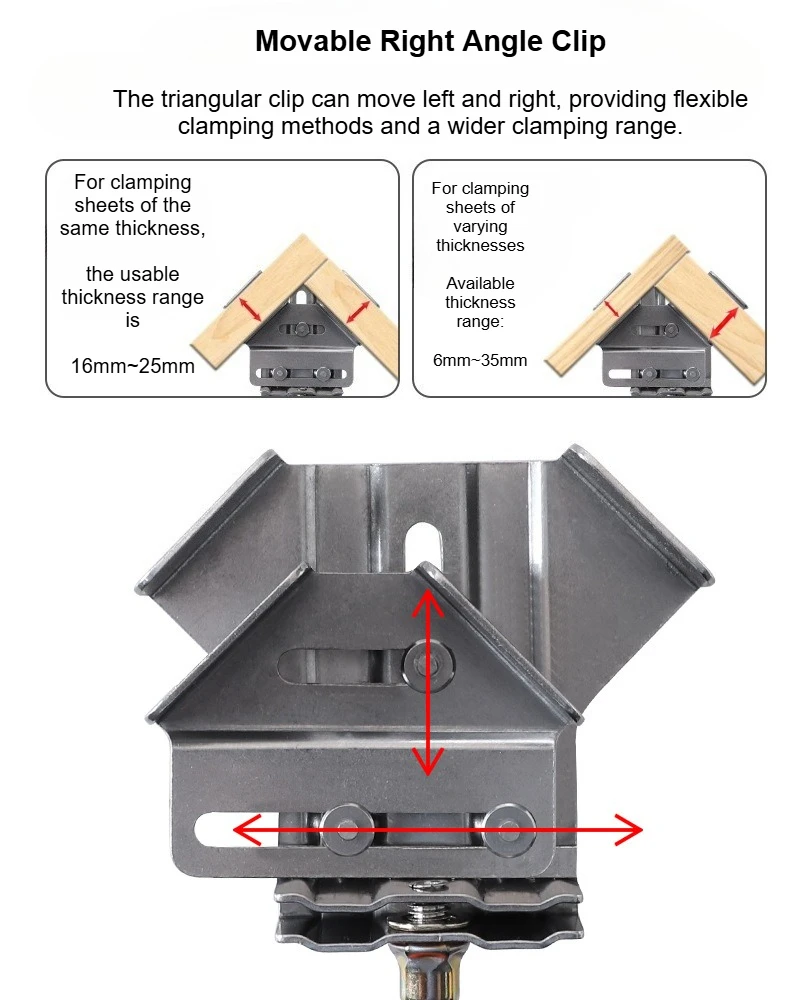 Movable Right Angle Clip

The triangular clip can move left and right, providing flexible clamping methods and a wider clamping range.

For clamping sheets of the same thickness,

the usable thickness range is

16mm~25mm

For clamping sheets of varying thicknesses

Available thickness range:

6mm~35mm