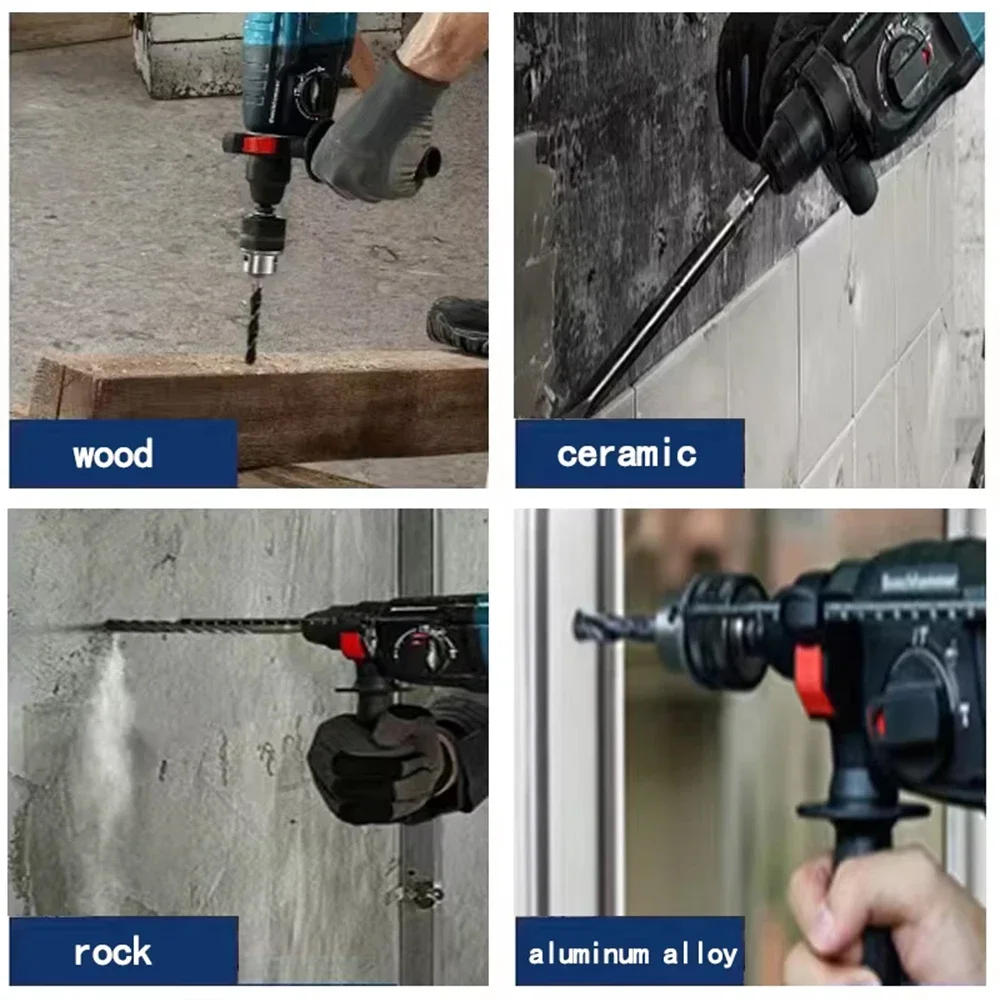 wood

ceramic

rock

aluminum alloy