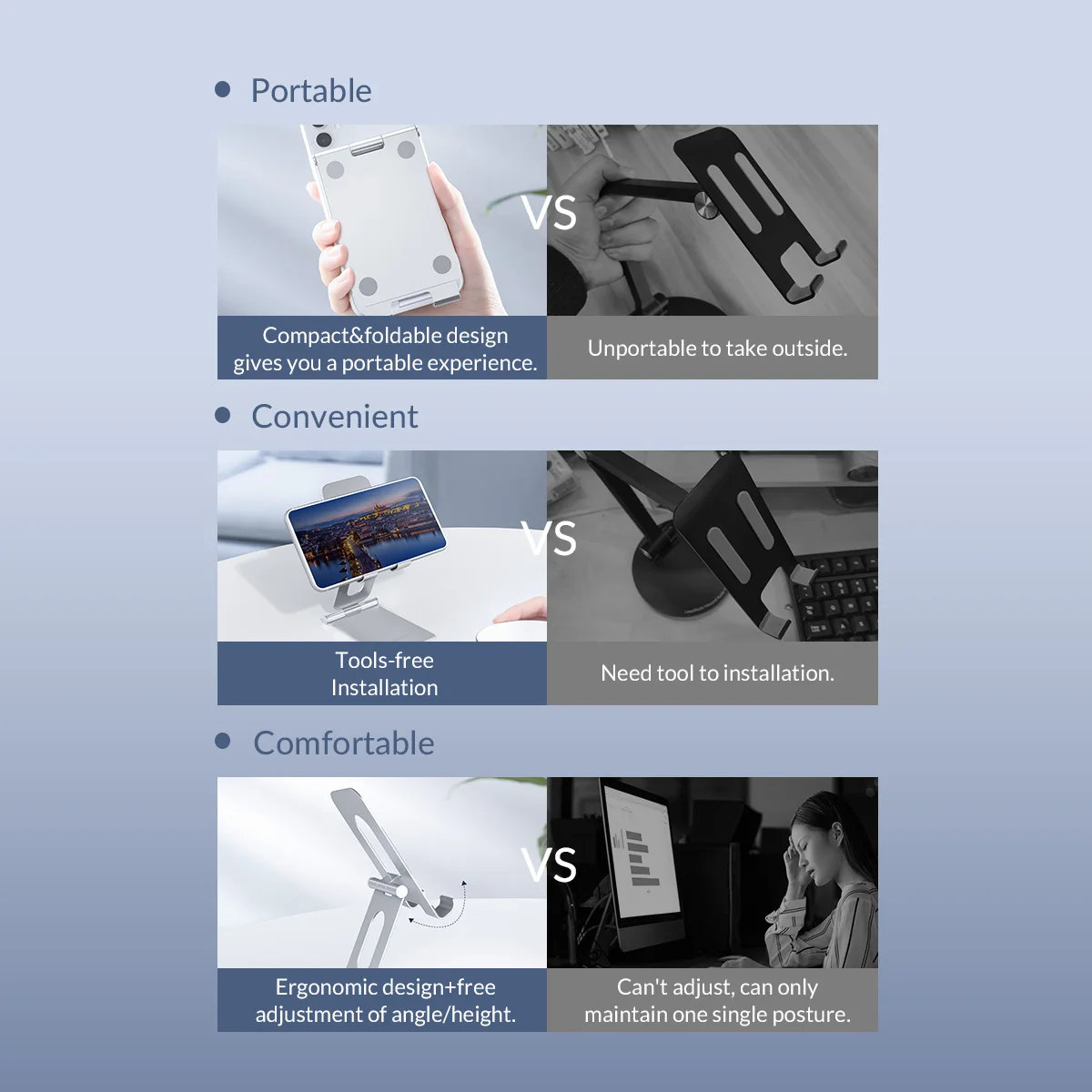 Portable

VS

Compact&foldable design gives you a portable experience.

Unportable to take outside.

Convenient

VS

Tools-free Installation

Need tool to installation.

Comfortable

VS

Ergonomic design+free adjustment of angle/height.

Can't adjust, can only maintain one single posture.