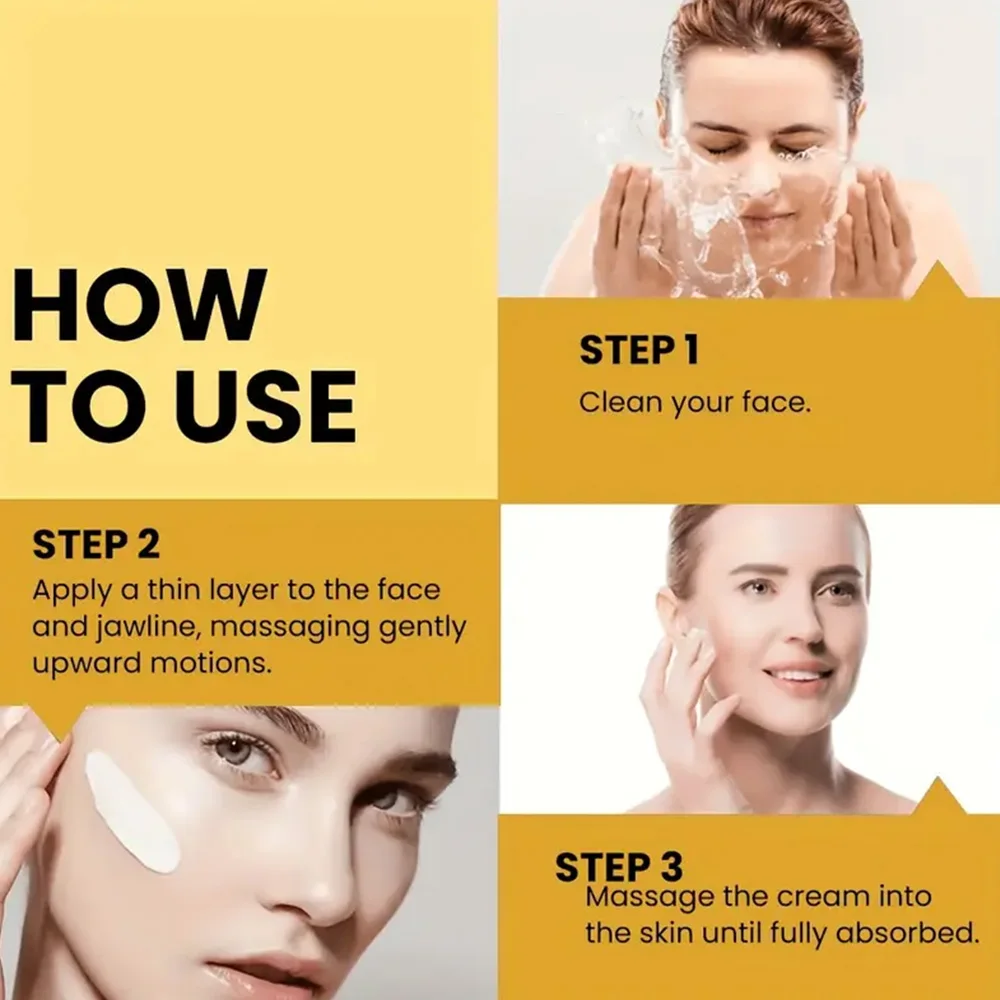 HOW TO USE

STEP 1
Clean your face.

STEP 2
Apply a thin layer to the face and jawline, massaging gently upward motions.

STEP 3
Massage the cream into the skin until fully absorbed.