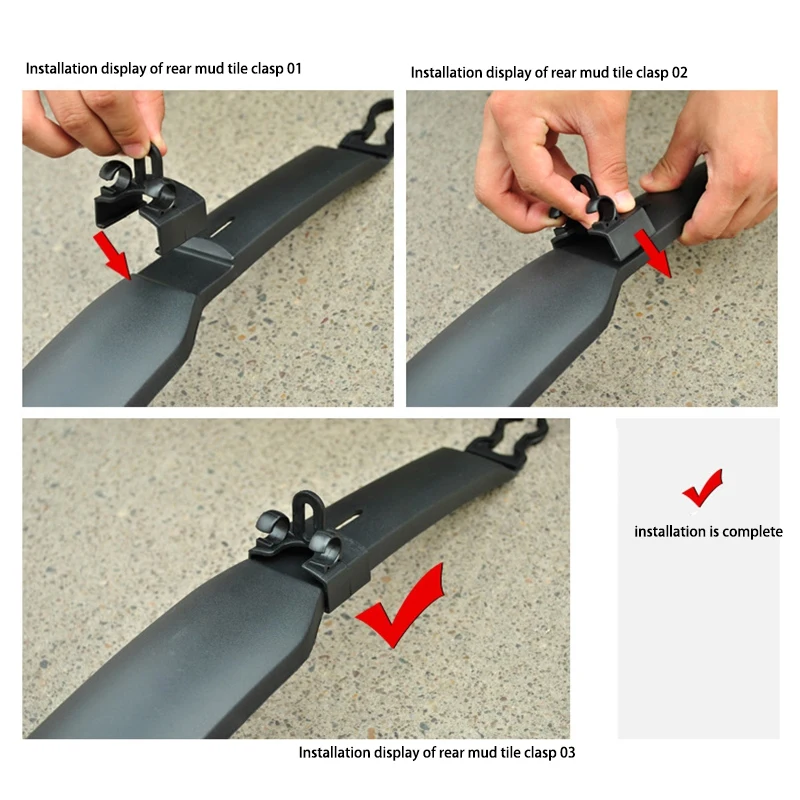 Installation display of rear mud tile clasp 01

Installation display of rear mud tile clasp 02

installation is complete

Installation display of rear mud tile clasp 03