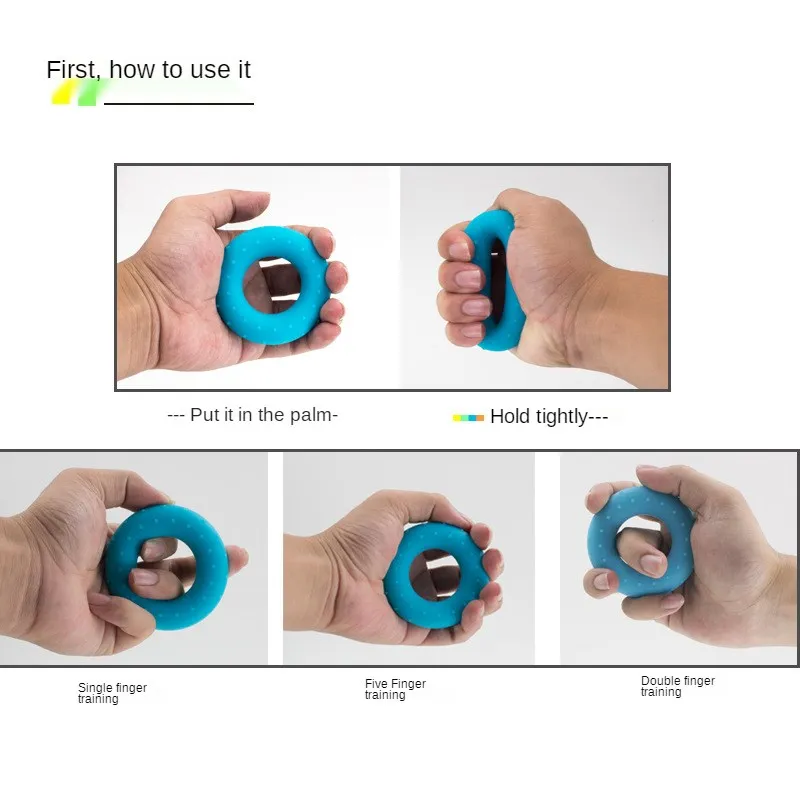 First, how to use it

--- Put it in the palm-

Hold tightly---

Single finger training

Five Finger training

Double finger training