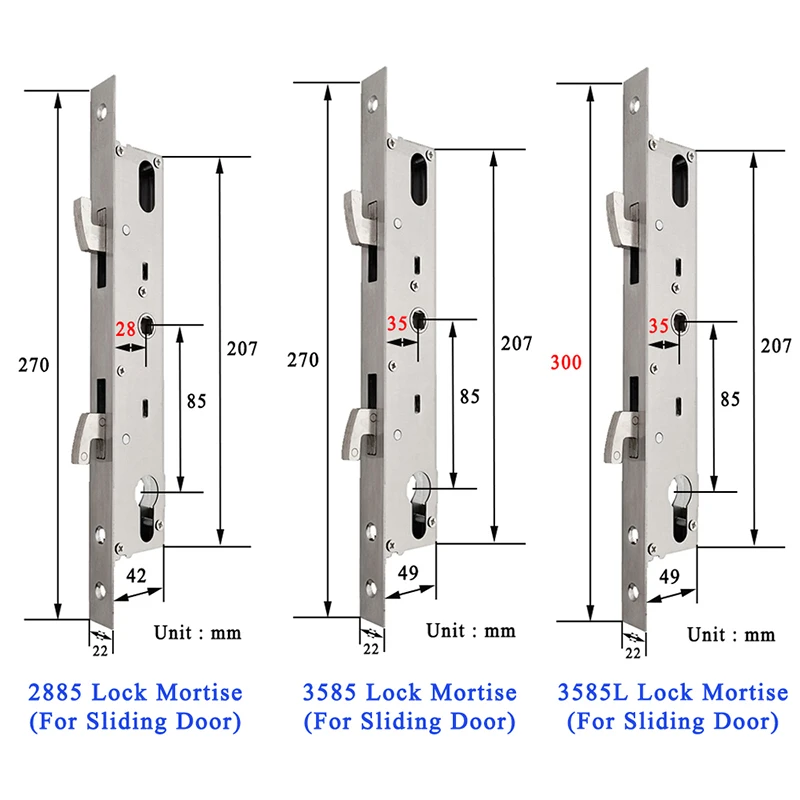 270
28
207
85
42
22
Unit : mm
2885 Lock Mortise
(For Sliding Door)

270
35
207
85
49
22
Unit : mm
3585 Lock Mortise
(For Sliding Door)

300
35
207
85
49
22
Unit : mm
3585L Lock Mortise
(For Sliding Door)