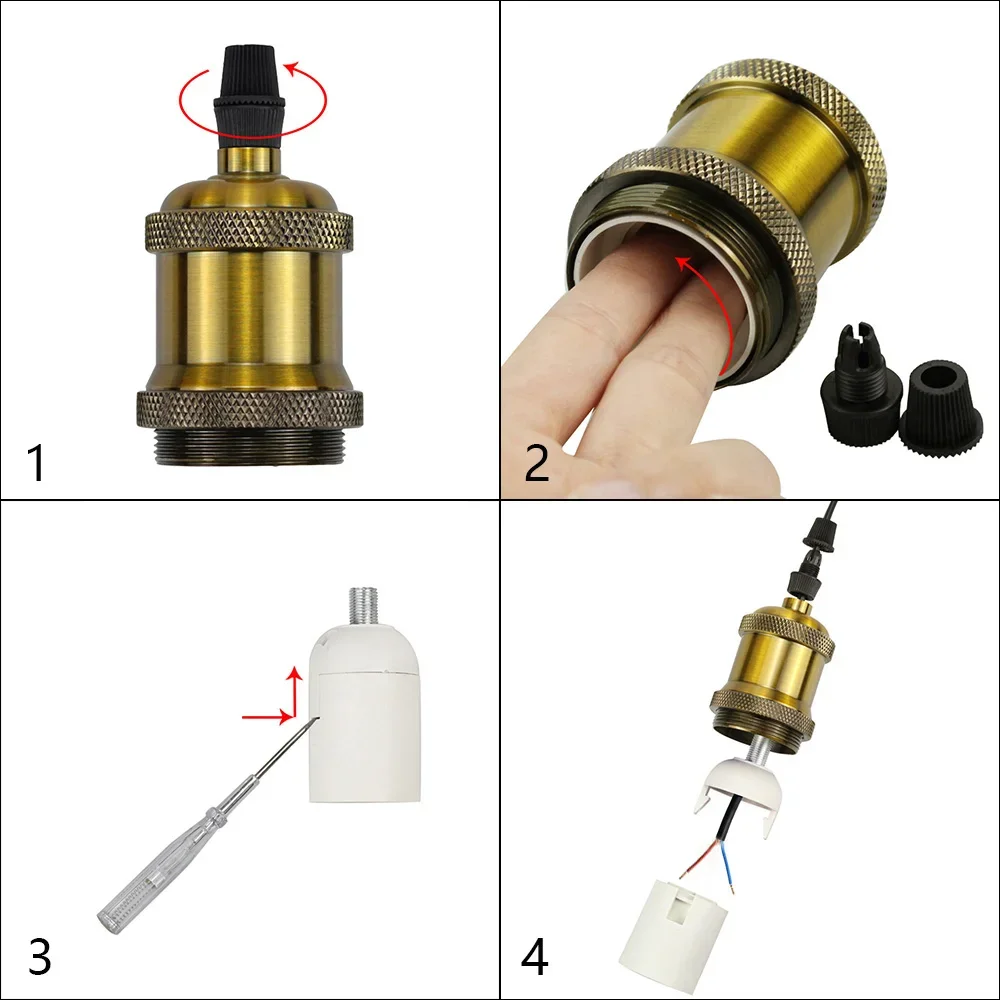 1

2

3

4