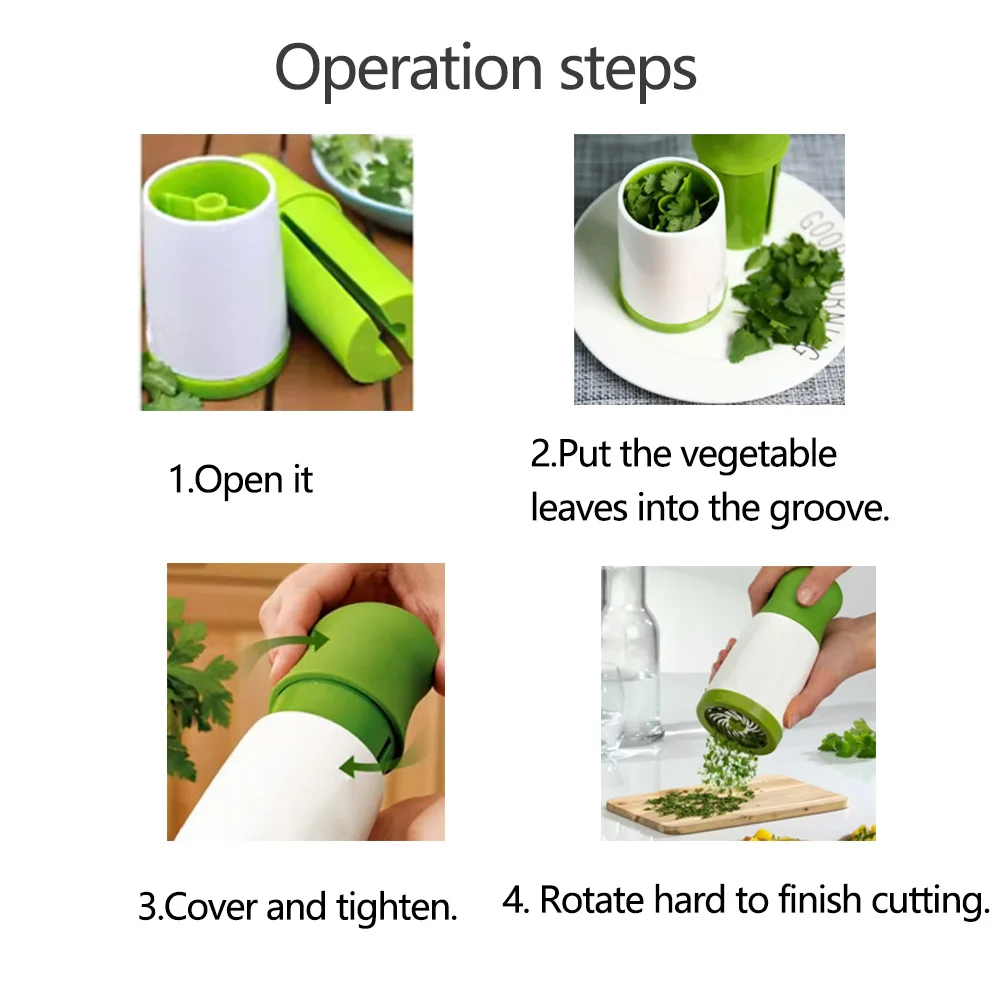 Operation steps

1.Open it

2.Put the vegetable leaves into the groove.

3.Cover and tighten.

4. Rotate hard to finish cutting.