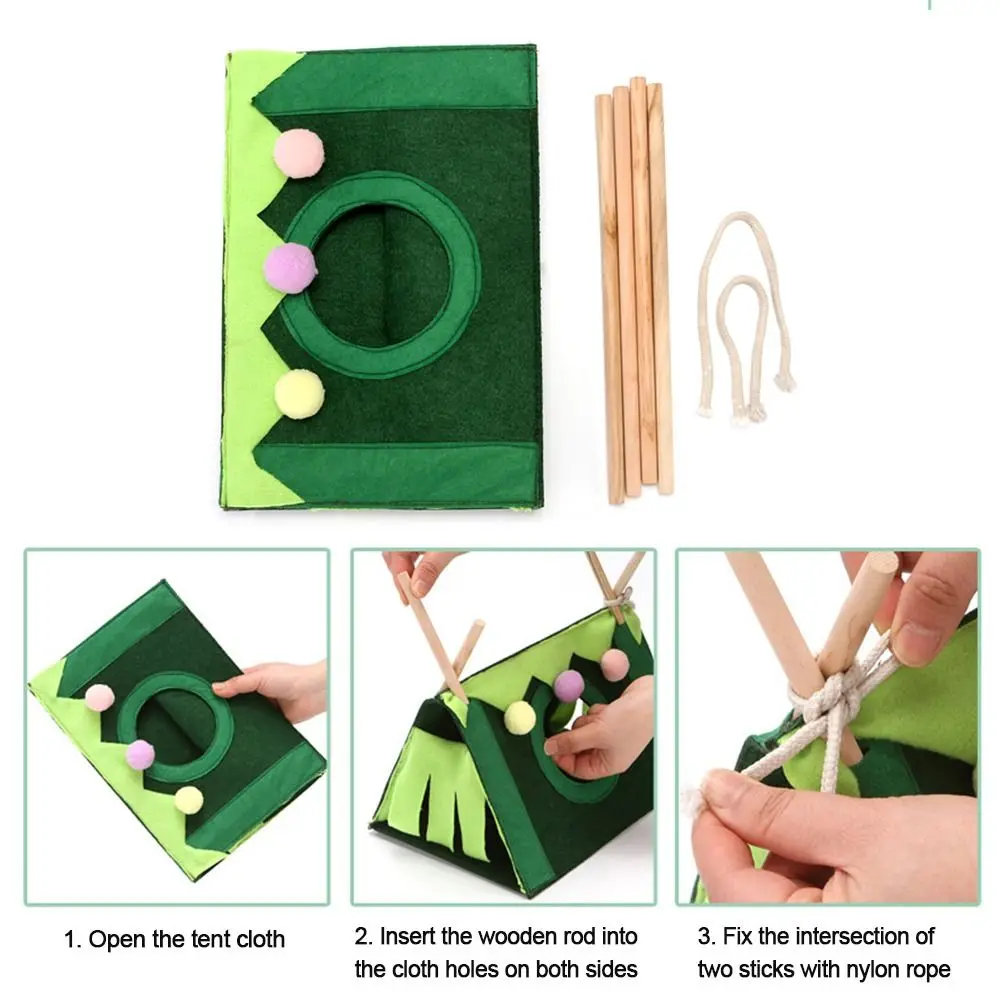 1. Open the tent cloth

2. Insert the wooden rod into the cloth holes on both sides

3. Fix the intersection of two sticks with nylon rope