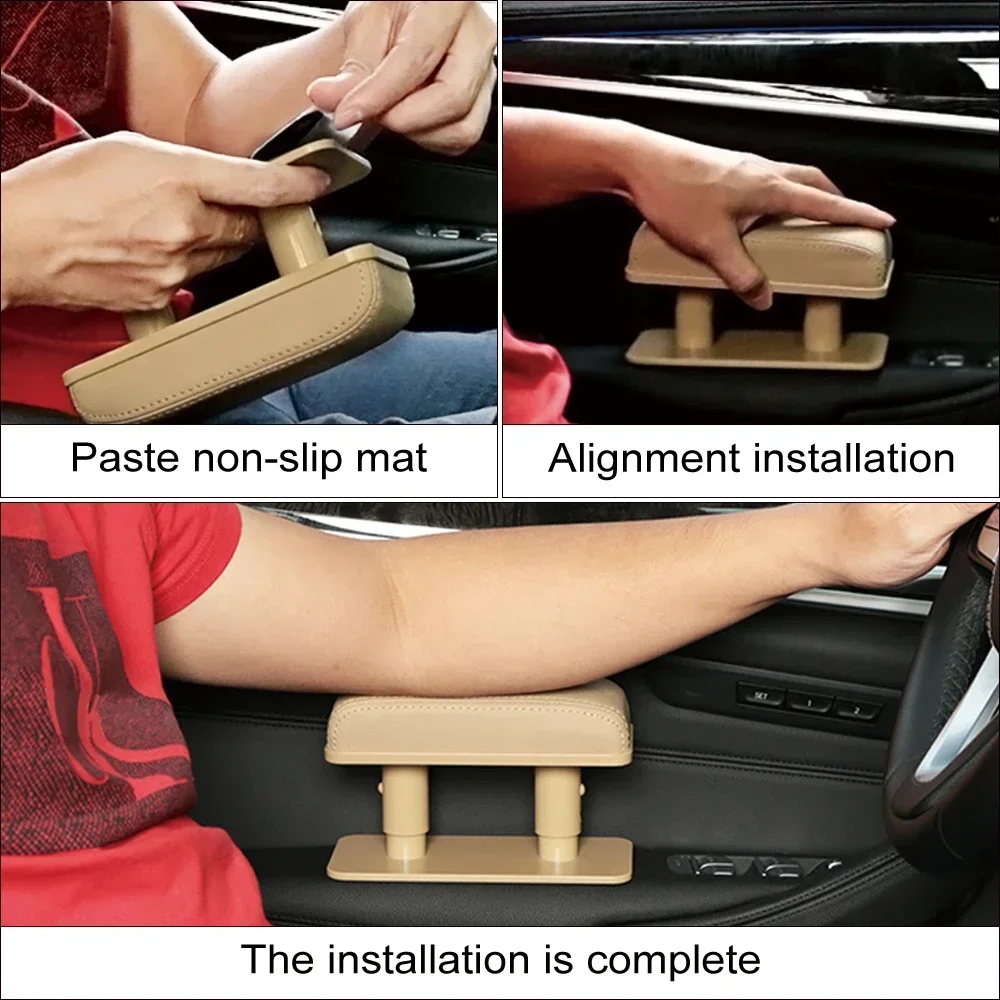 Paste non-slip mat

Alignment installation

SET 1 2

The installation is complete