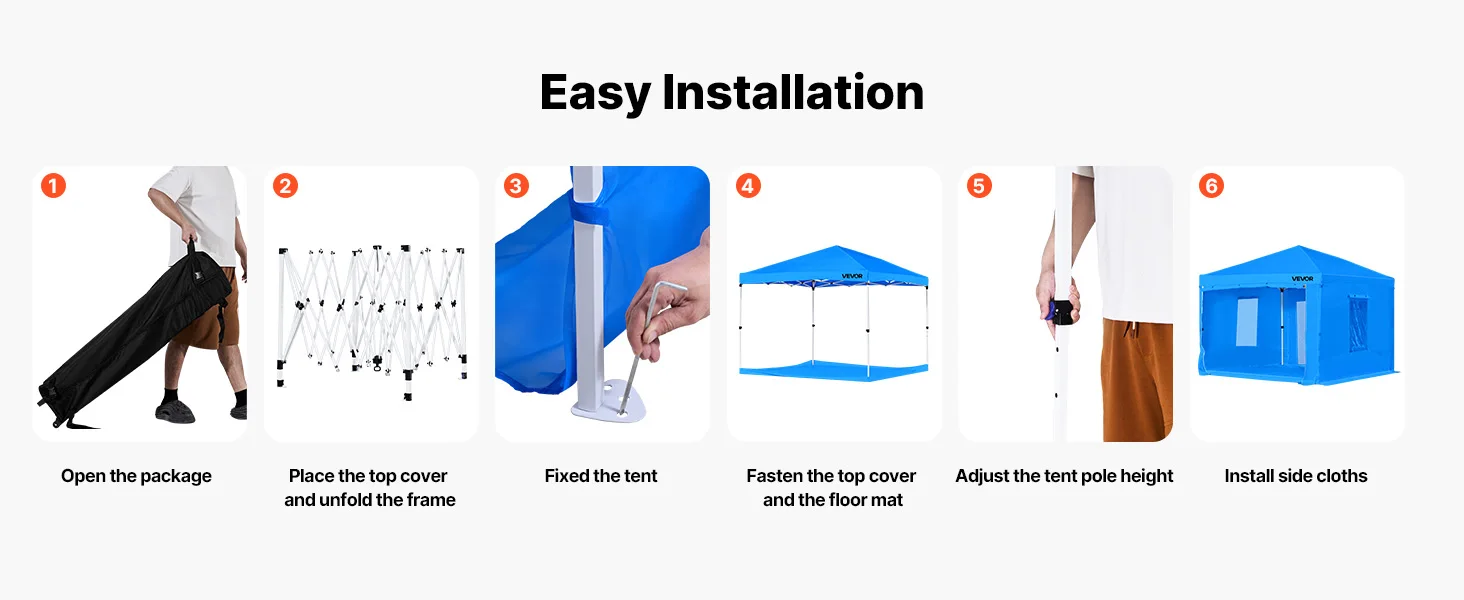 Easy Installation

1

Open the package

2

Place the top cover and unfold the frame

3

Fixed the tent

4

VEVOR

Fasten the top cover and the floor mat

5

Adjust the tent pole height

6

VEVOR

Install side cloths