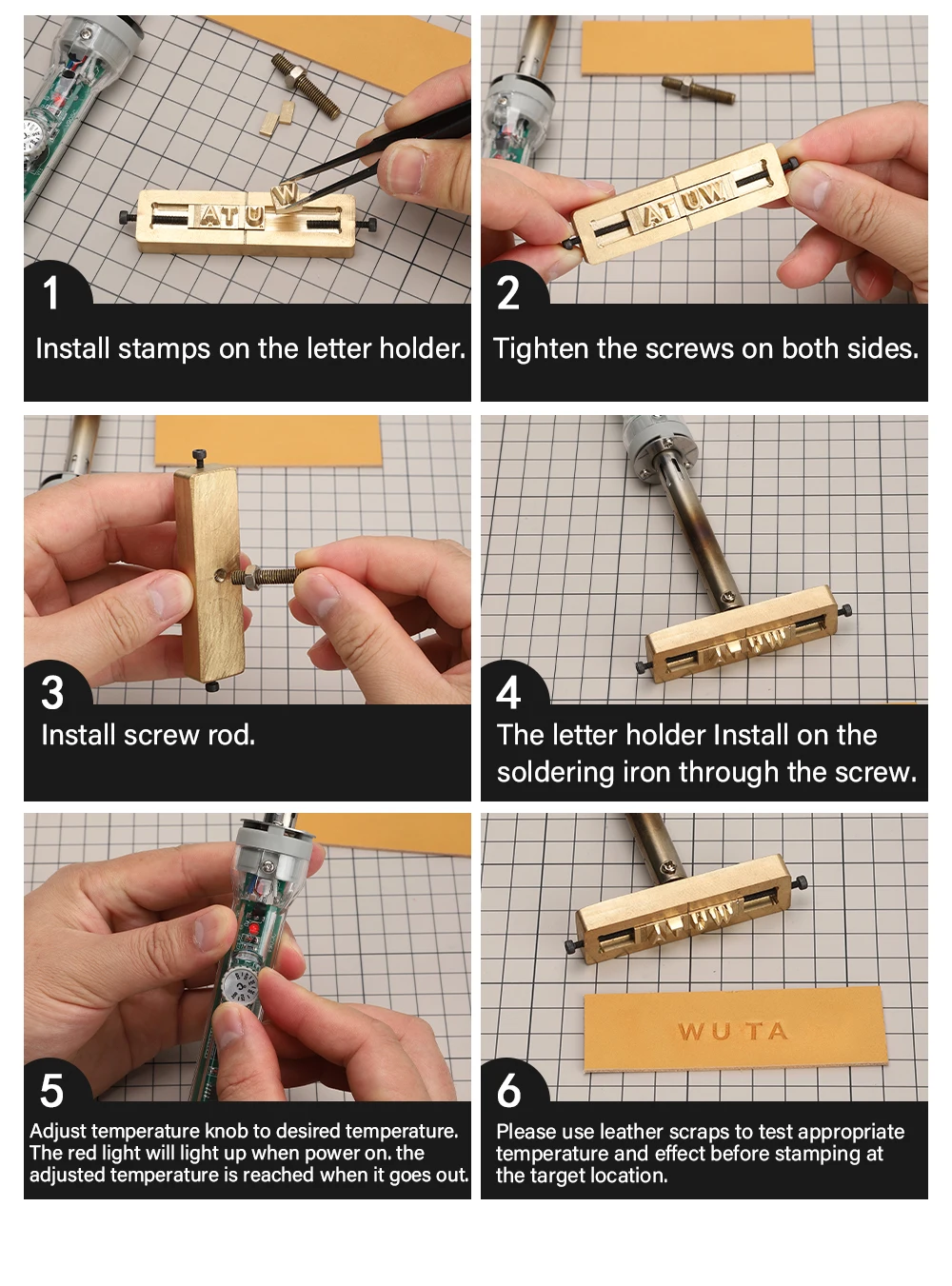 ATU W

1

Install stamps on the letter holder.

ATUW

2

Tighten the screws on both sides.

3

Install screw rod.

4

The letter holder Install on the soldering iron through the screw.

5

Adjust temperature knob to desired temperature. The red light will light up when power on. the adjusted temperature is reached when it goes out.

WU TA

6

Please use leather scraps to test appropriate temperature and effect before stamping at the target location.