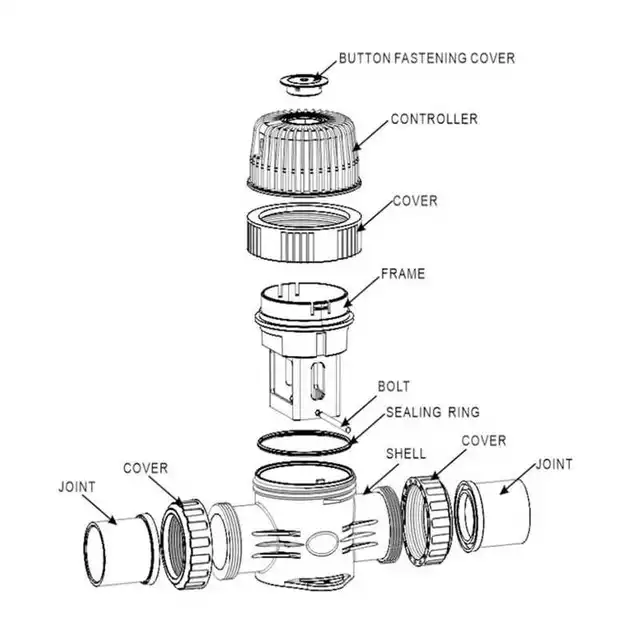 BUTTON FASTENING COVER
CONTROLLER
COVER
FRAME
BOLT
SEALING RING
SHELL
COVER
JOINT
COVER
JOINT