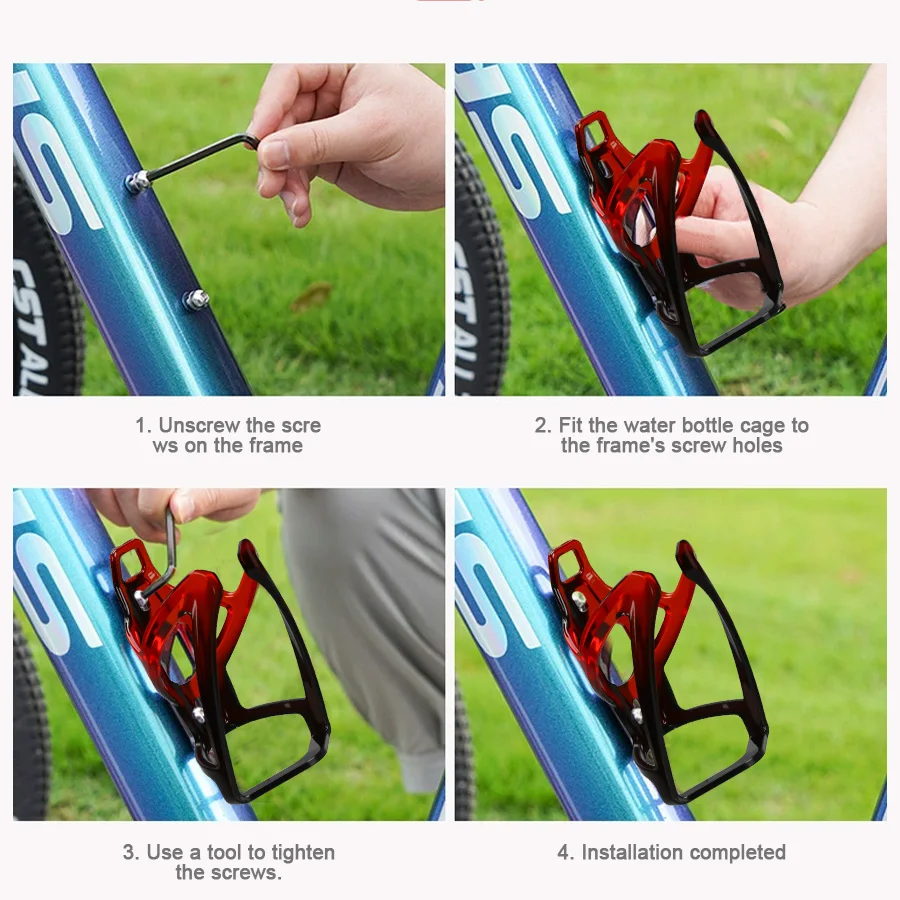 1. Unscrew the scre ws on the frame

2. Fit the water bottle cage to the frame's screw holes

3. Use a tool to tighten the screws.

4. Installation completed