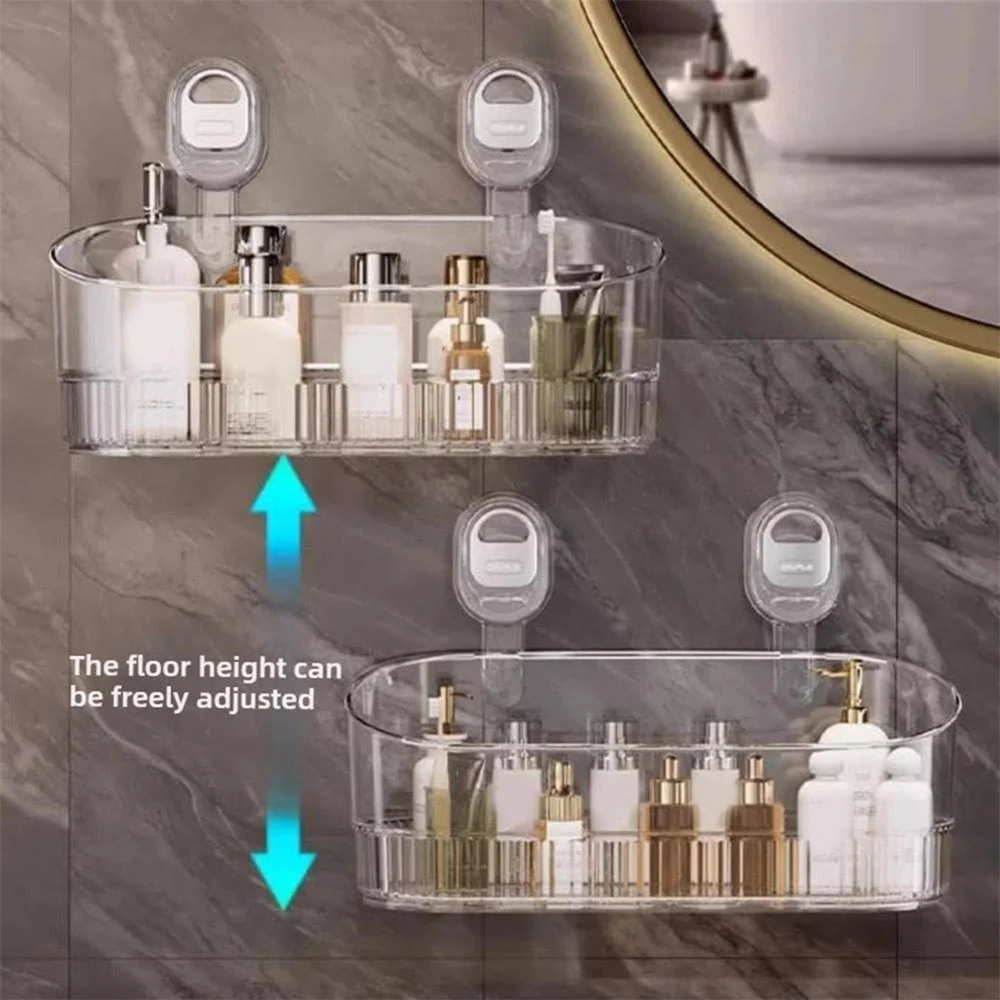 The floor height can be freely adjusted