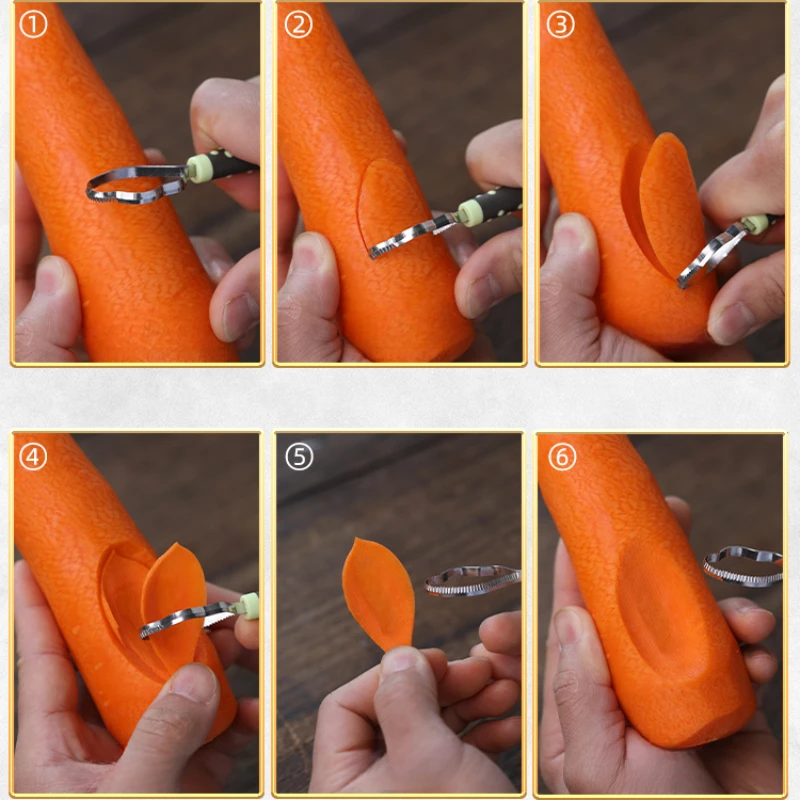 ①
②
③
④
⑤
⑥