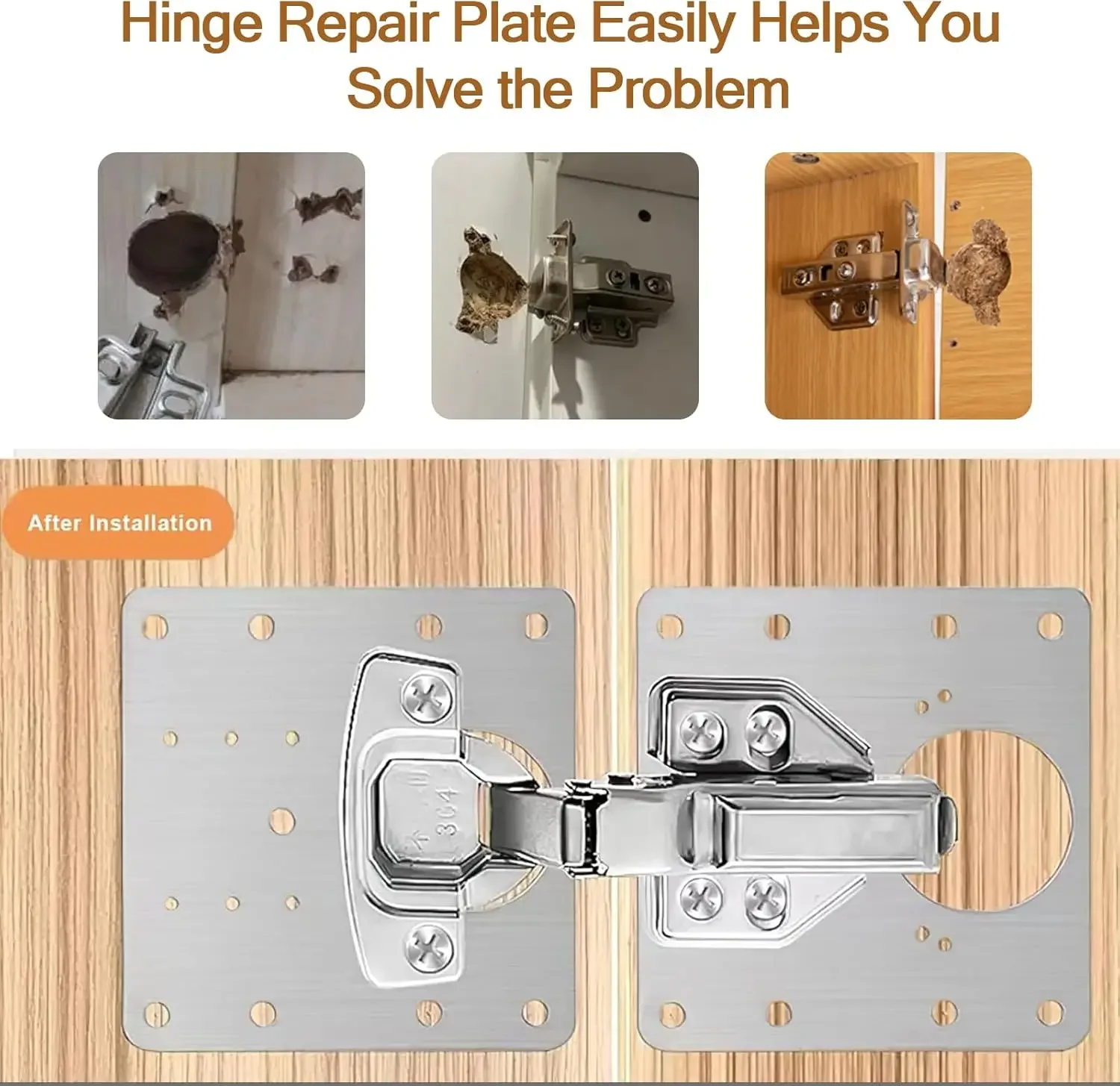 Hinge Repair Plate Easily Helps You Solve the Problem

After Installation

304