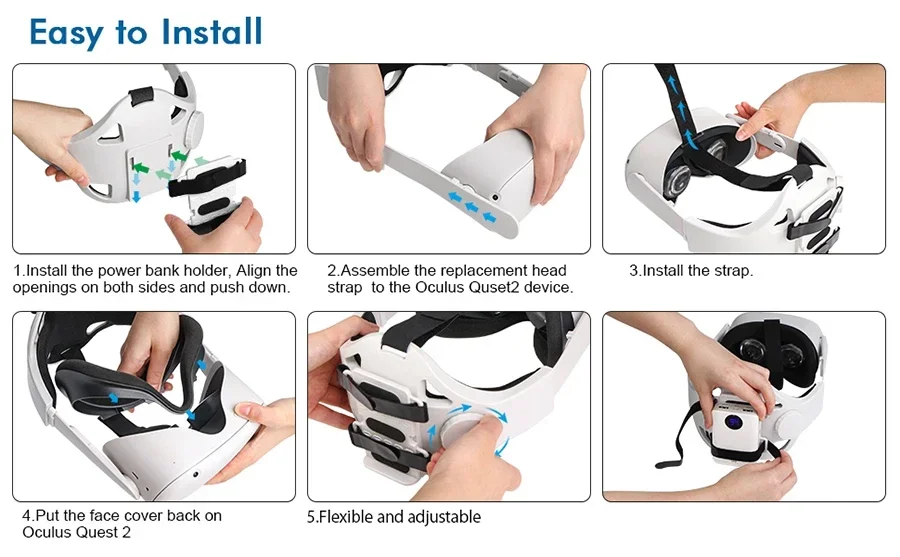 Easy to Install

1.Install the power bank holder, Align the openings on both sides and push down.

2.Assemble the replacement head strap to the Oculus Quset2 device.

3.Install the strap.

4.Put the face cover back on Oculus Quest 2

5.Flexible and adjustable