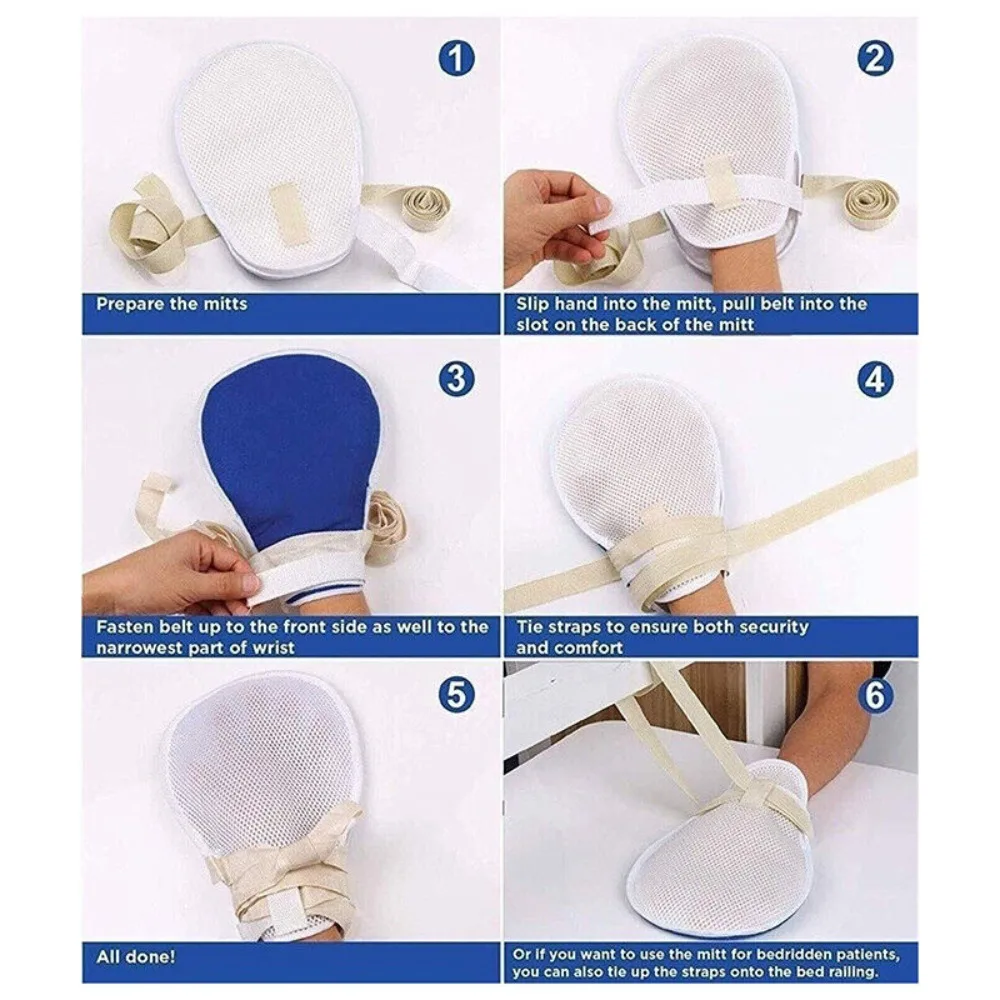 1

Prepare the mitts

2

Slip hand into the mitt, pull belt into the slot on the back of the mitt

3

Fasten belt up to the front side as well to the narrowest part of wrist

4

Tie straps to ensure both security and comfort

5

All done!

6

Or if you want to use the mitt for bedridden patients, you can also tie up the straps onto the bed railing.