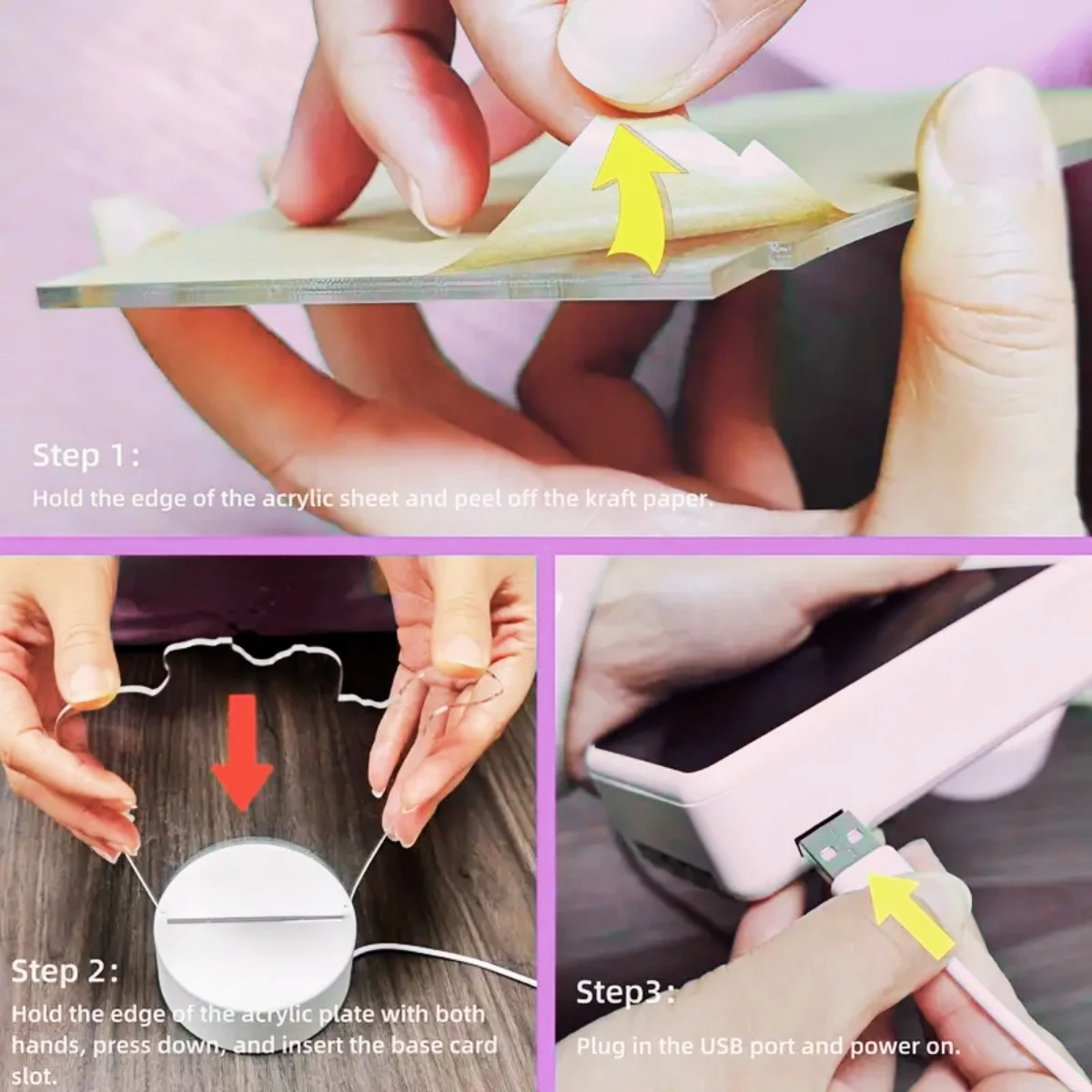 Step 1:
Hold the edge of the acrylic sheet and peel off the kraft paper.

Step 2:
Hold the edge of the acrylic plate with both hands, press down, and insert the base card slot.

Step3:
Plug in the USB port and power on.