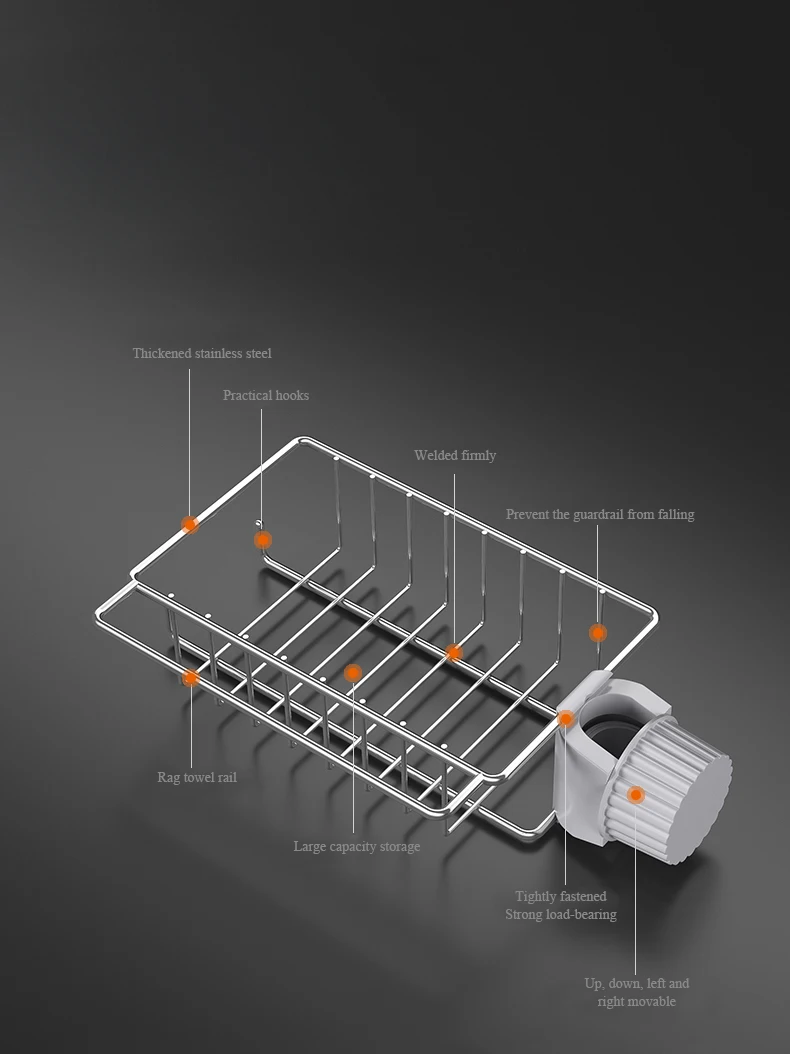 Thickened stainless steel

Practical hooks

Welded firmly

Prevent the guardrail from falling

Rag towel rail

Large capacity storage

Tightly fastened
Strong load-bearing

Up, down, left and right movable