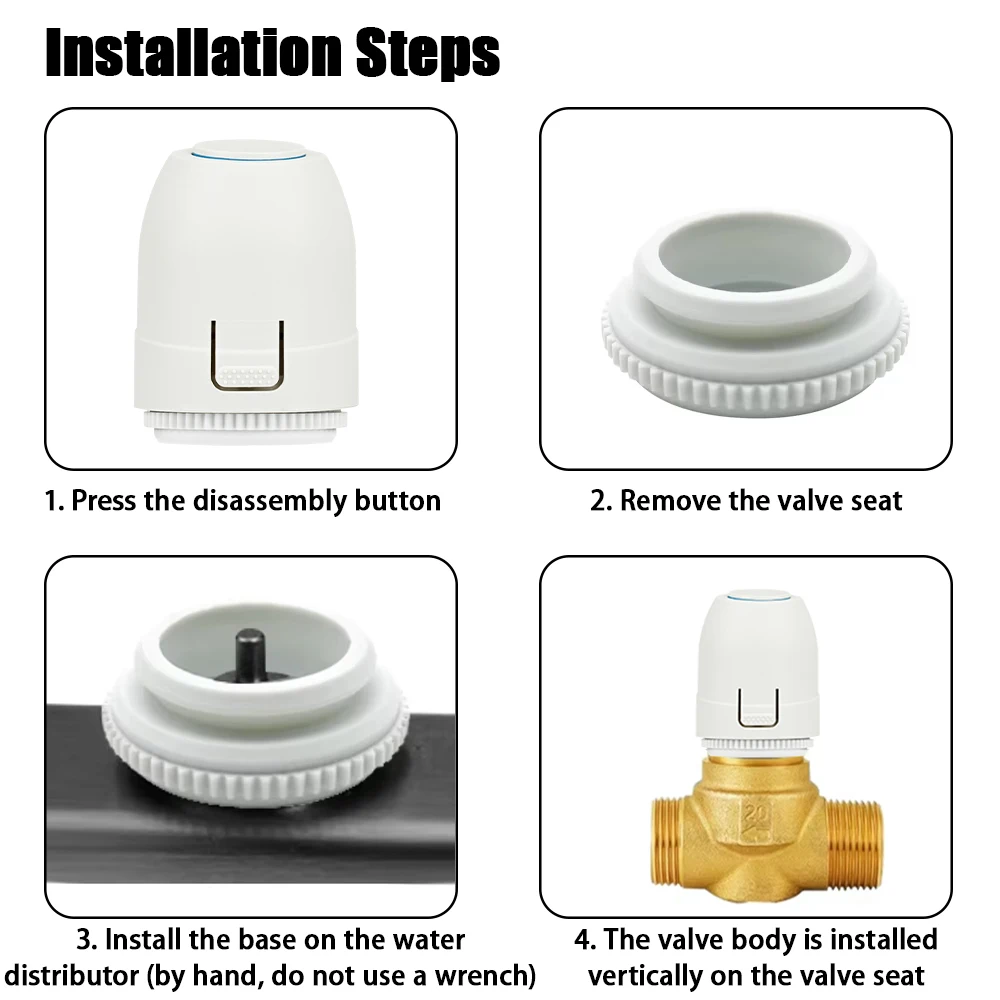 Installation Steps

1. Press the disassembly button

2. Remove the valve seat

3. Install the base on the water distributor (by hand, do not use a wrench)

20

4. The valve body is installed vertically on the valve seat