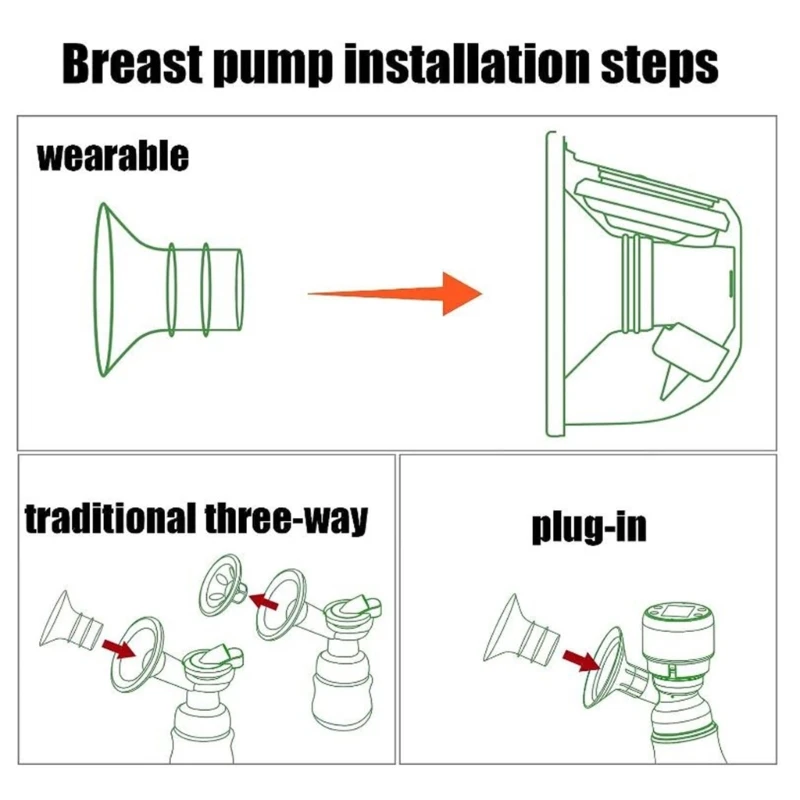 Breast pump installation steps

wearable

traditional three-way

plug-in