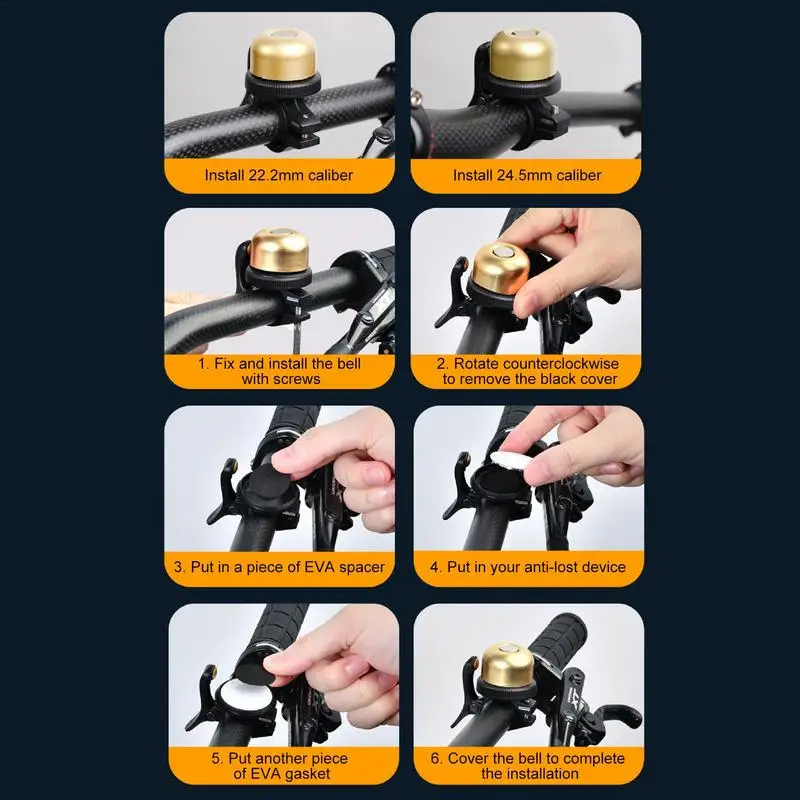 Install 22.2mm caliber

Install 24.5mm caliber

1. Fix and install the bell with screws

2. Rotate counterclockwise to remove the black cover

3. Put in a piece of EVA spacer

4. Put in your anti-lost device

5. Put another piece of EVA gasket

6. Cover the bell to complete the installation