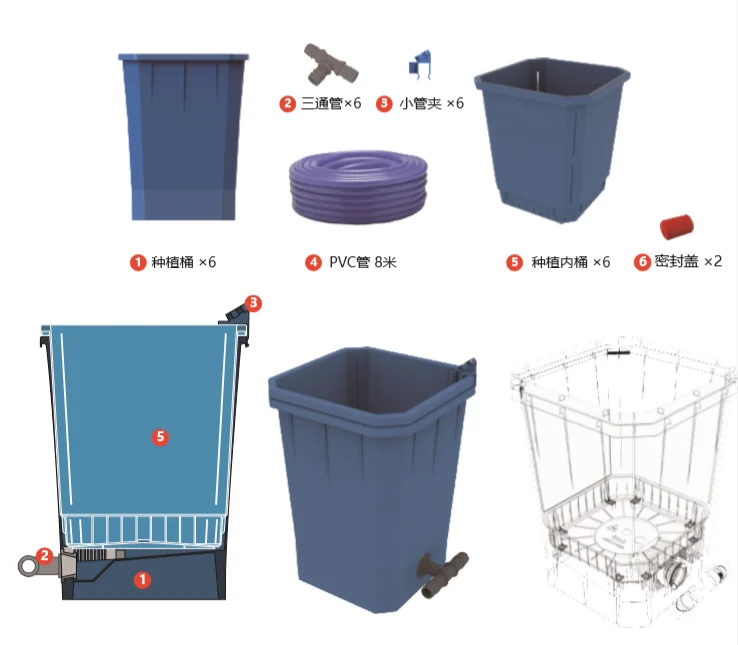 2 三通管×6
3 小管夹 ×6
1 种植桶 ×6
4 PVC管 8米
5 种植内桶 ×6
6 密封盖 ×2
3
5
2
1