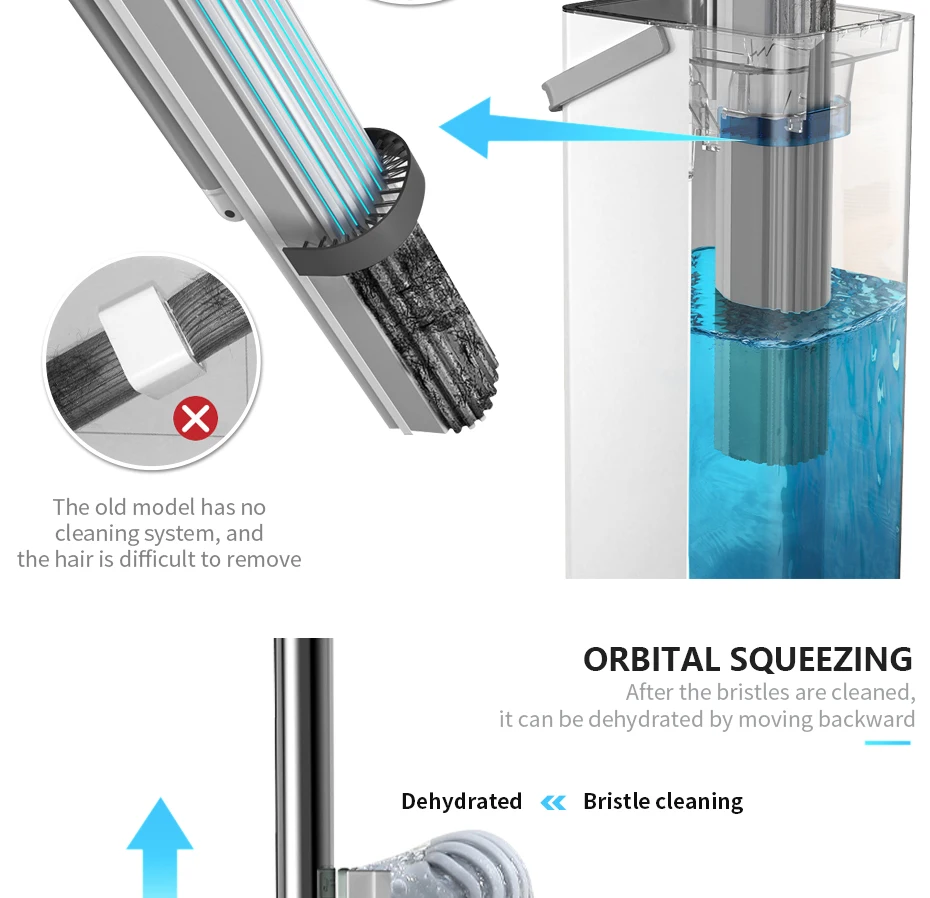 The old model has no cleaning system, and the hair is difficult to remove

ORBITAL SQUEEZING

After the bristles are cleaned, it can be dehydrated by moving backward

Dehydrated « Bristle cleaning