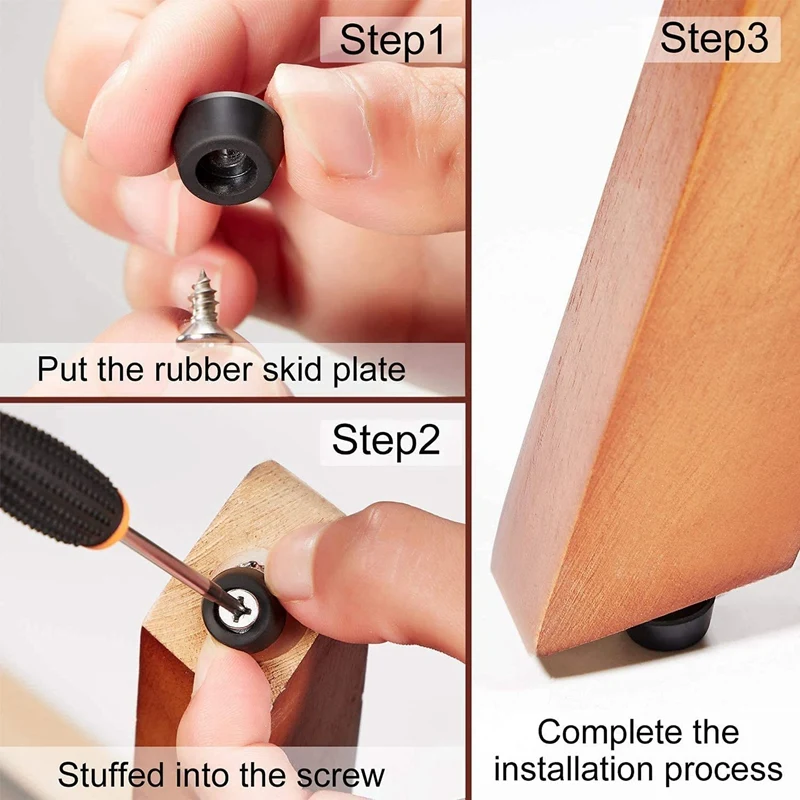 Step1

Put the rubber skid plate

Step2

Stuffed into the screw

Step3

Complete the installation process