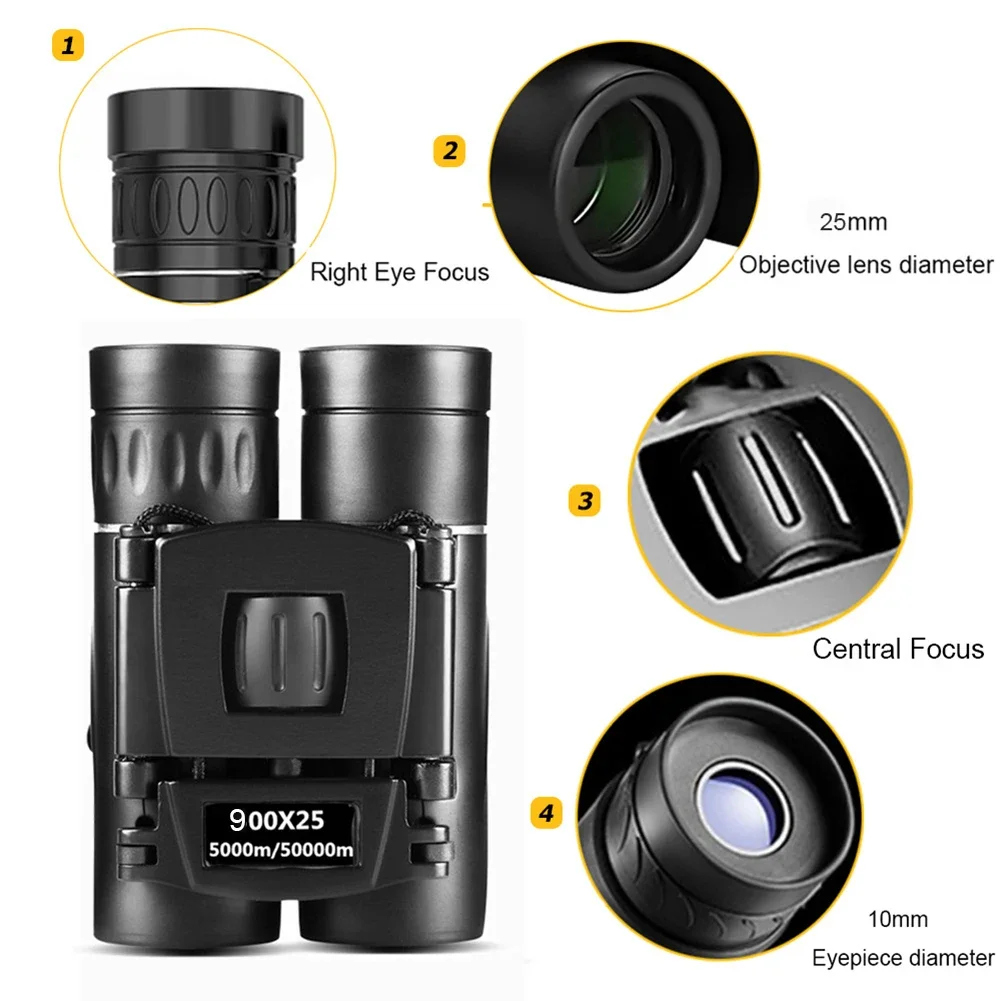 1

Right Eye Focus

2

25mm
Objective lens diameter

3

Central Focus

900X25
5000m/50000m

4

10mm
Eyepiece diameter