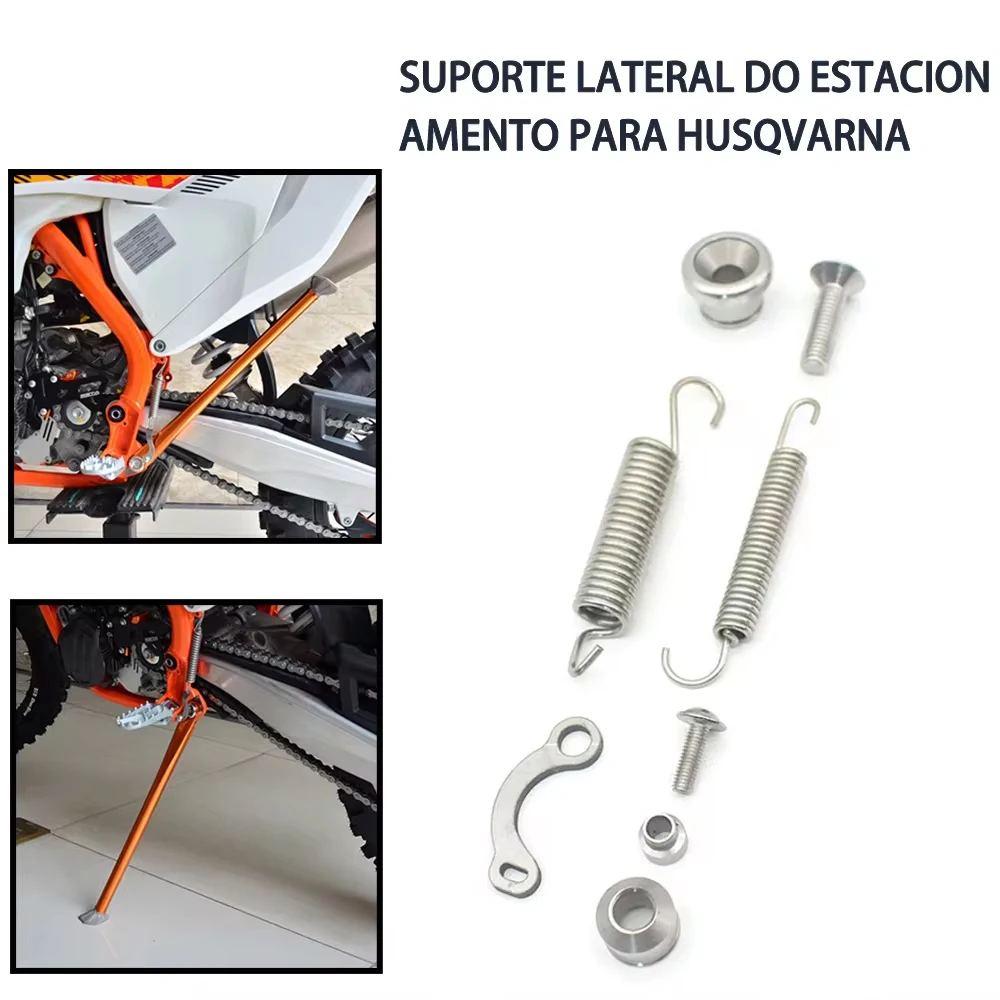 SUPORTE LATERAL DO ESTACION AMENTO PARA HUSQVARNA