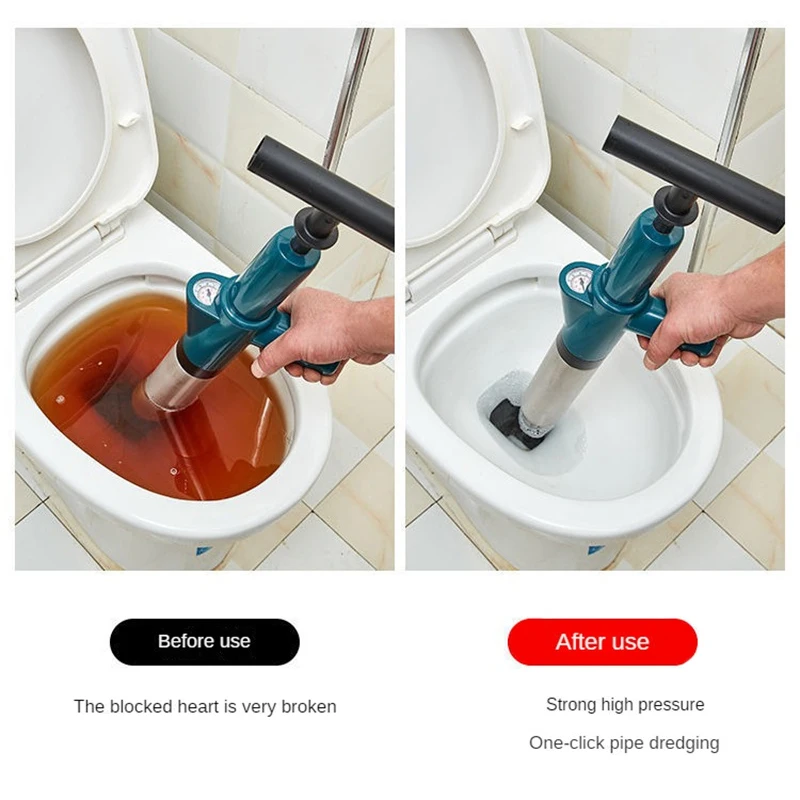 Before use

The blocked heart is very broken

After use

Strong high pressure

One-click pipe dredging