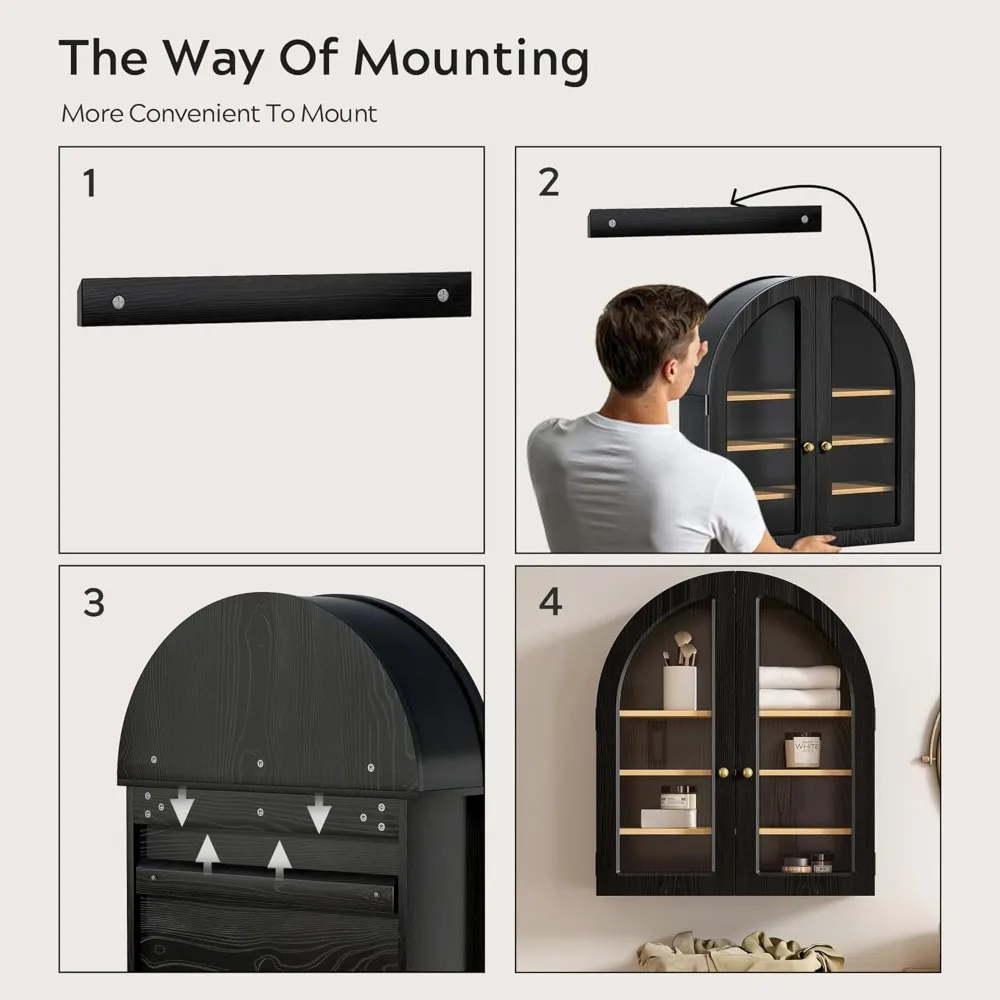 The Way Of Mounting

More Convenient To Mount

1

2

3

4

WHITE