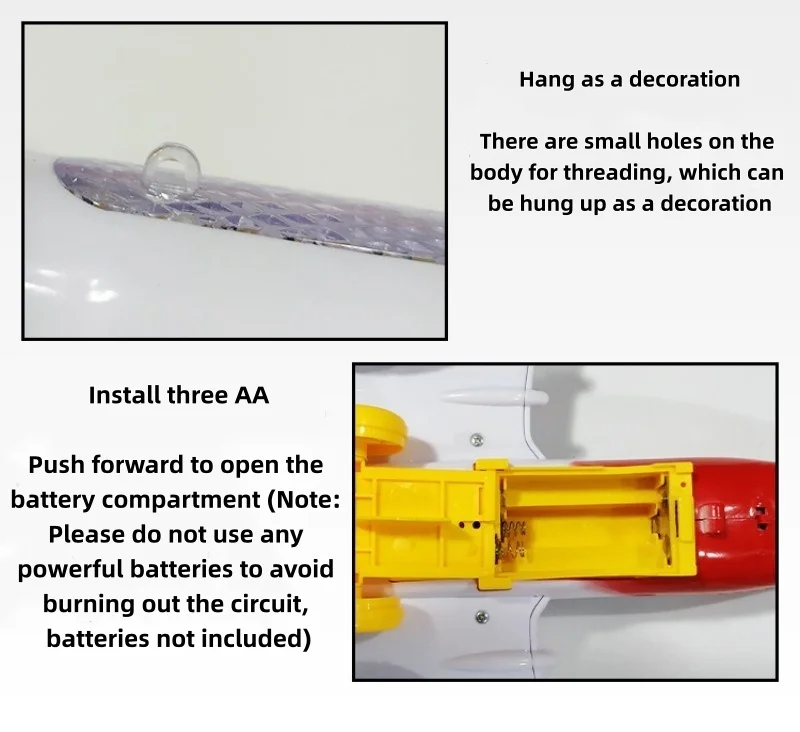 Hang as a decoration

There are small holes on the body for threading, which can be hung up as a decoration

Install three AA

Push forward to open the battery compartment (Note: Please do not use any powerful batteries to avoid burning out the circuit, batteries not included)