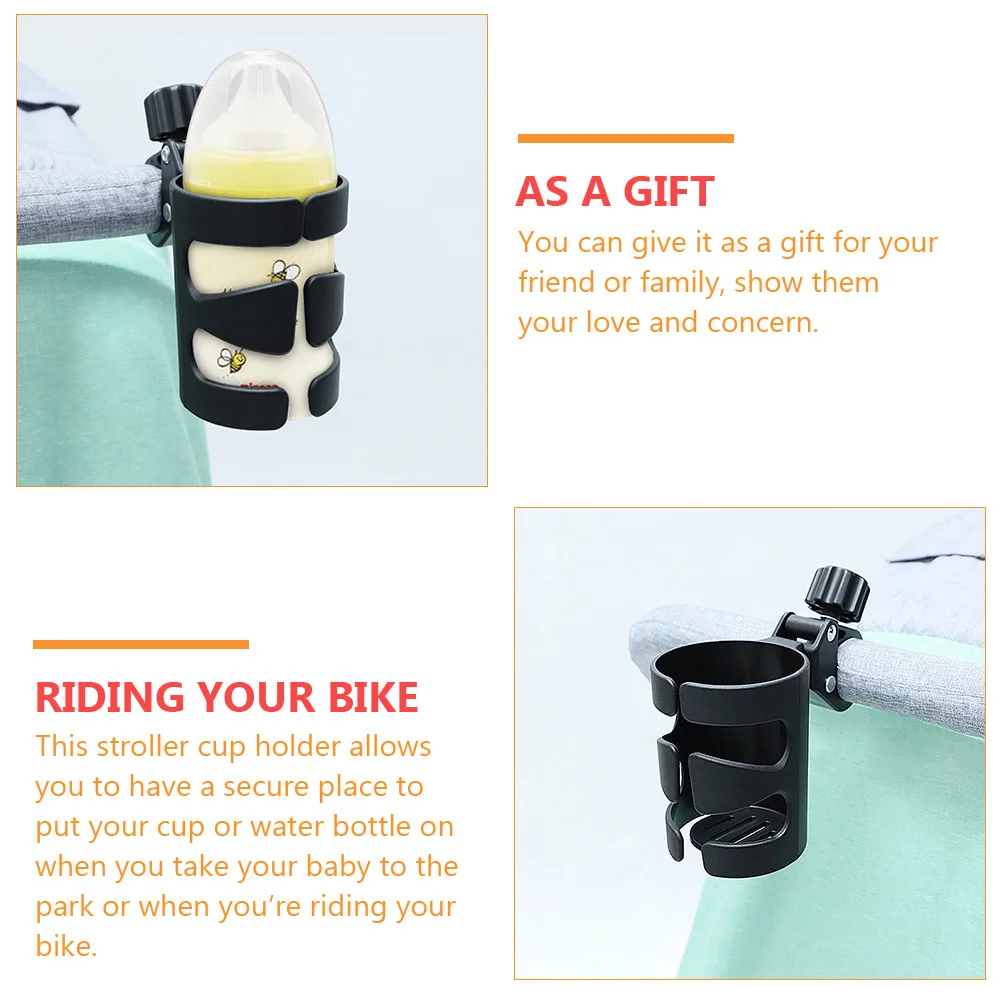 AS A GIFT

You can give it as a gift for your friend or family, show them your love and concern.

RIDING YOUR BIKE

This stroller cup holder allows you to have a secure place to put your cup or water bottle on when you take your baby to the park or when you're riding your bike.