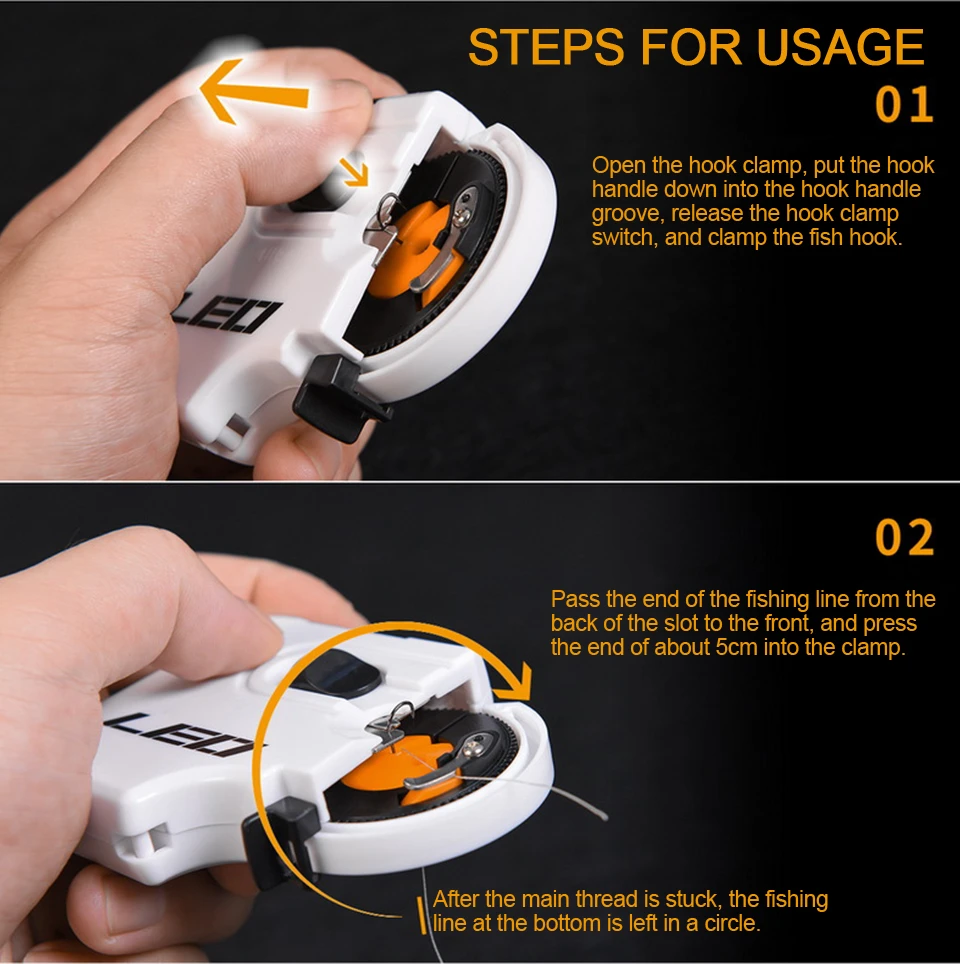 STEPS FOR USAGE

01

Open the hook clamp, put the hook handle down into the hook handle groove, release the hook clamp switch, and clamp the fish hook.

LEO

02

Pass the end of the fishing line from the back of the slot to the front, and press the end of about 5cm into the clamp.

LEO

After the main thread is stuck, the fishing line at the bottom is left in a circle.