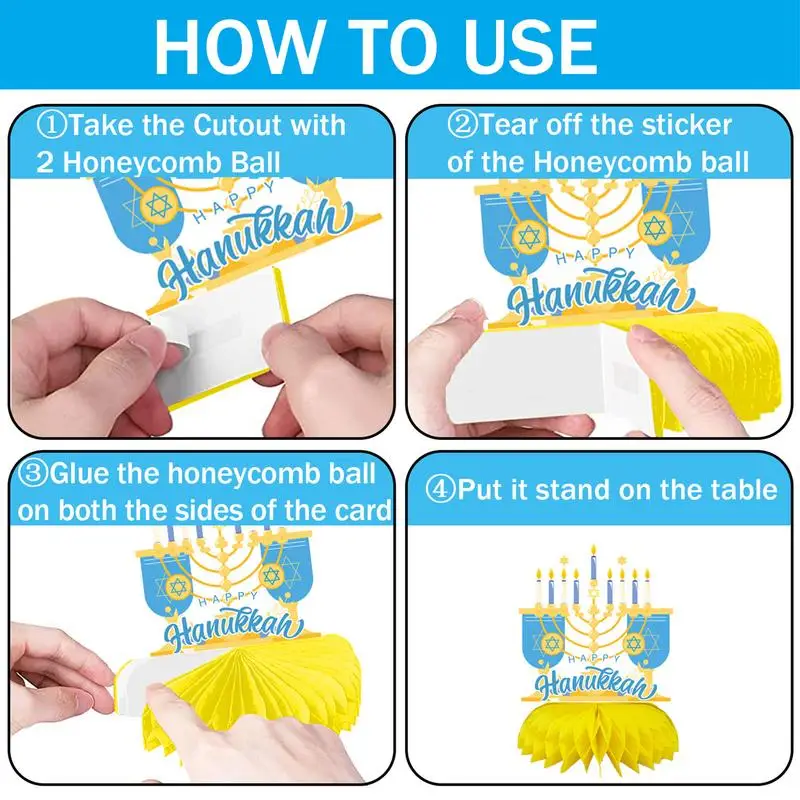 HOW TO USE

①Take the Cutout with 2 Honeycomb Ball

HAPPY
Hanukkah

②Tear off the sticker of the Honeycomb ball

HAPPY
Hanukkah

③Glue the honeycomb ball on both the sides of the card

HAPPY
Hanukkah

④Put it stand on the table

HAPPY
Hanukkah