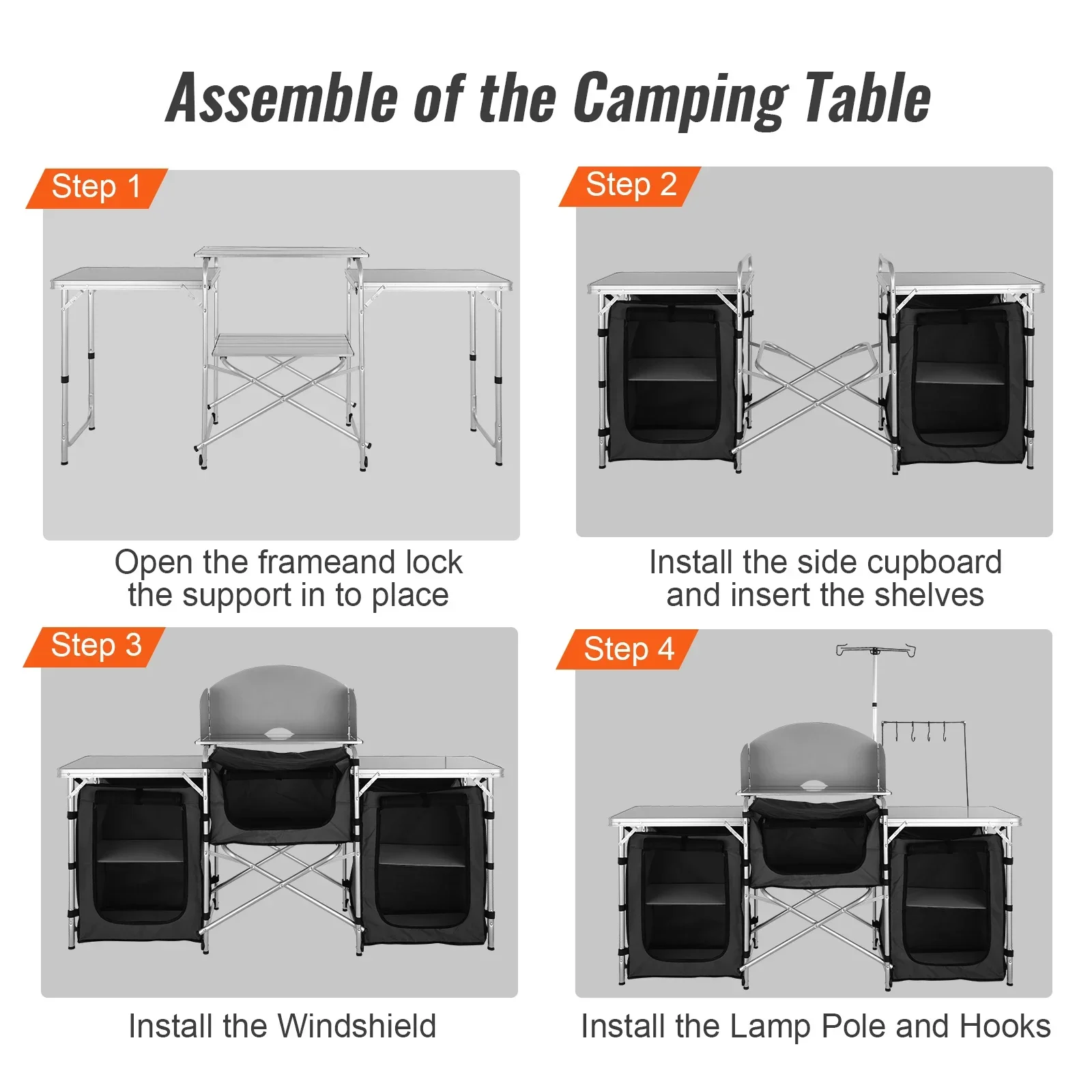 Assemble of the Camping Table

Step 1

Open the frameand lock the support in to place

Step 2

Install the side cupboard and insert the shelves

Step 3

Install the Windshield

Step 4

Install the Lamp Pole and Hooks