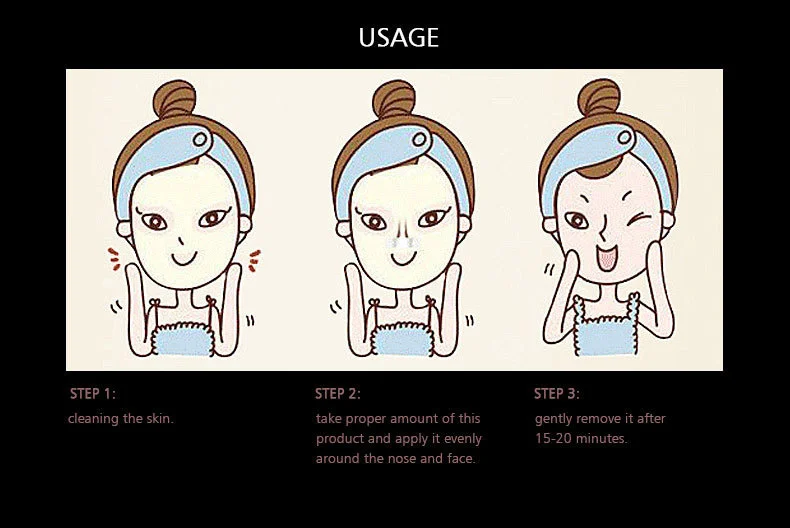 USAGE

STEP 1:
cleaning the skin.

STEP 2:
take proper amount of this product and apply it evenly around the nose and face.

STEP 3:
gently remove it after 15-20 minutes.