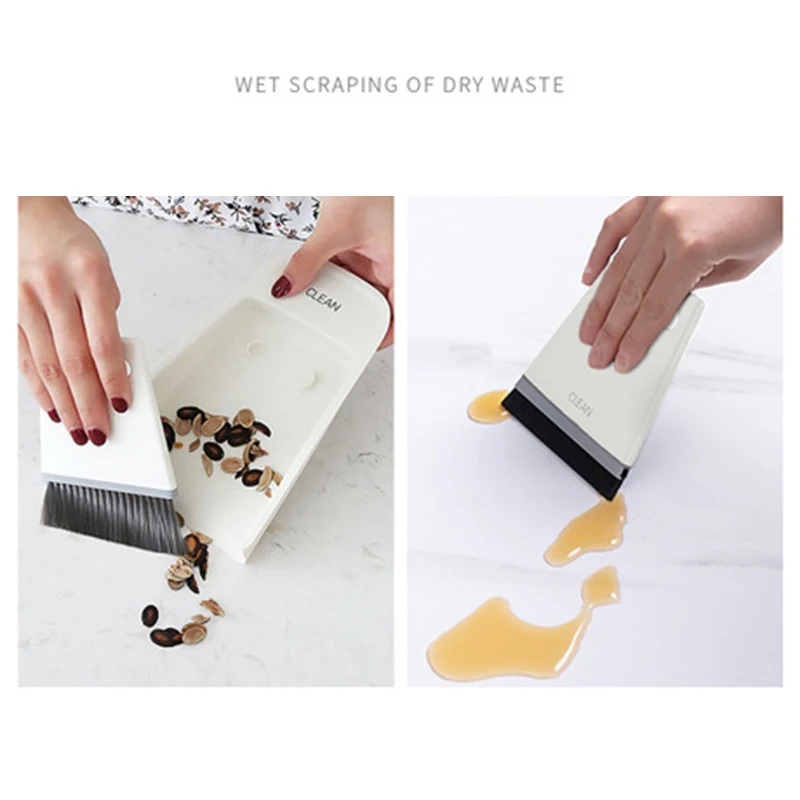 WET SCRAPING OF DRY WASTE

CLEAN

CLEAN