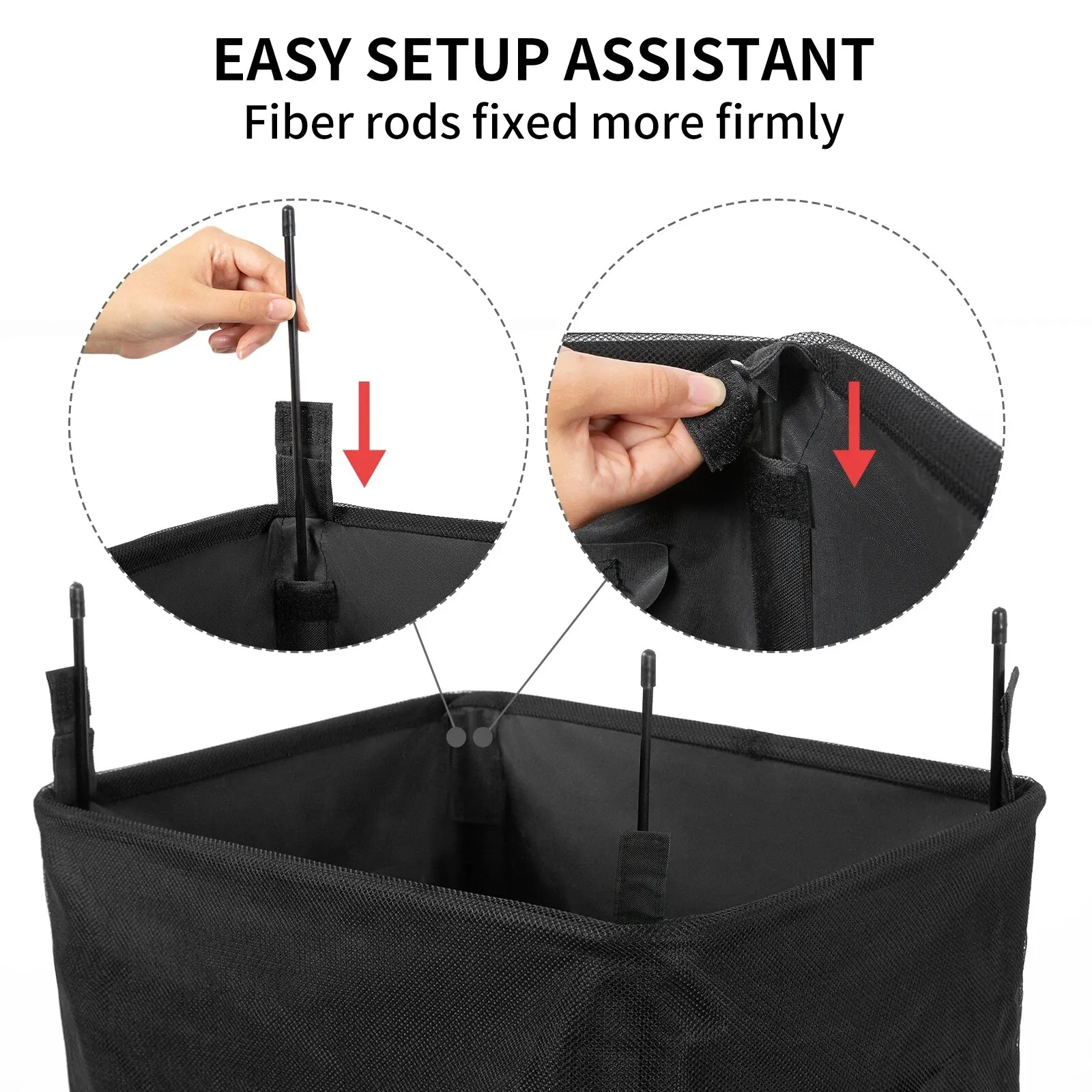 EASY SETUP ASSISTANT
Fiber rods fixed more firmly