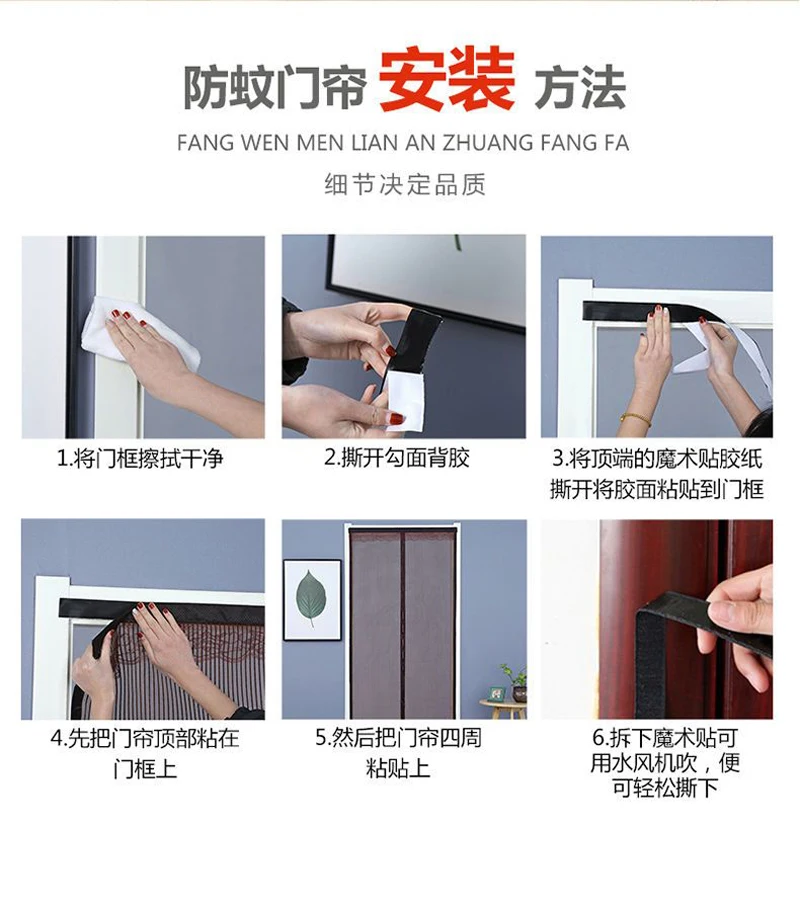 防蚊门帘 安装 方法

FANG WEN MEN LIAN AN ZHUANG FANG FA

细节决定品质

1.将门框擦拭干净

2.撕开勾面背胶

3.将顶端的魔术贴胶纸撕开将胶面粘贴到门框

4.先把门帘顶部粘在门框上

5.然后把门帘四周粘贴上

6.拆下魔术贴可用水风机吹，便可轻松撕下