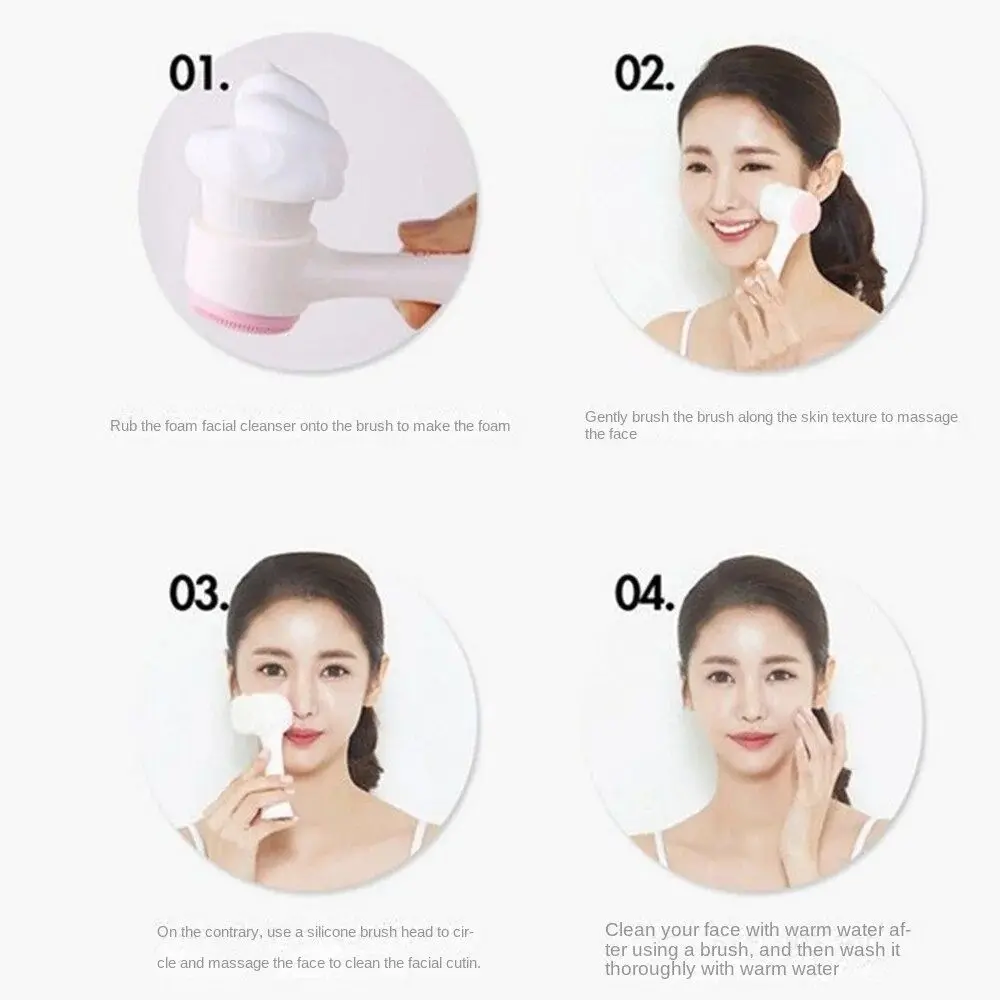 01.

Rub the foam facial cleanser onto the brush to make the foam

02.

Gently brush the brush along the skin texture to massage the face

03.

On the contrary, use a silicone brush head to circle and massage the face to clean the facial cutin.

04.

Clean your face with warm water after using a brush, and then wash it thoroughly with warm water