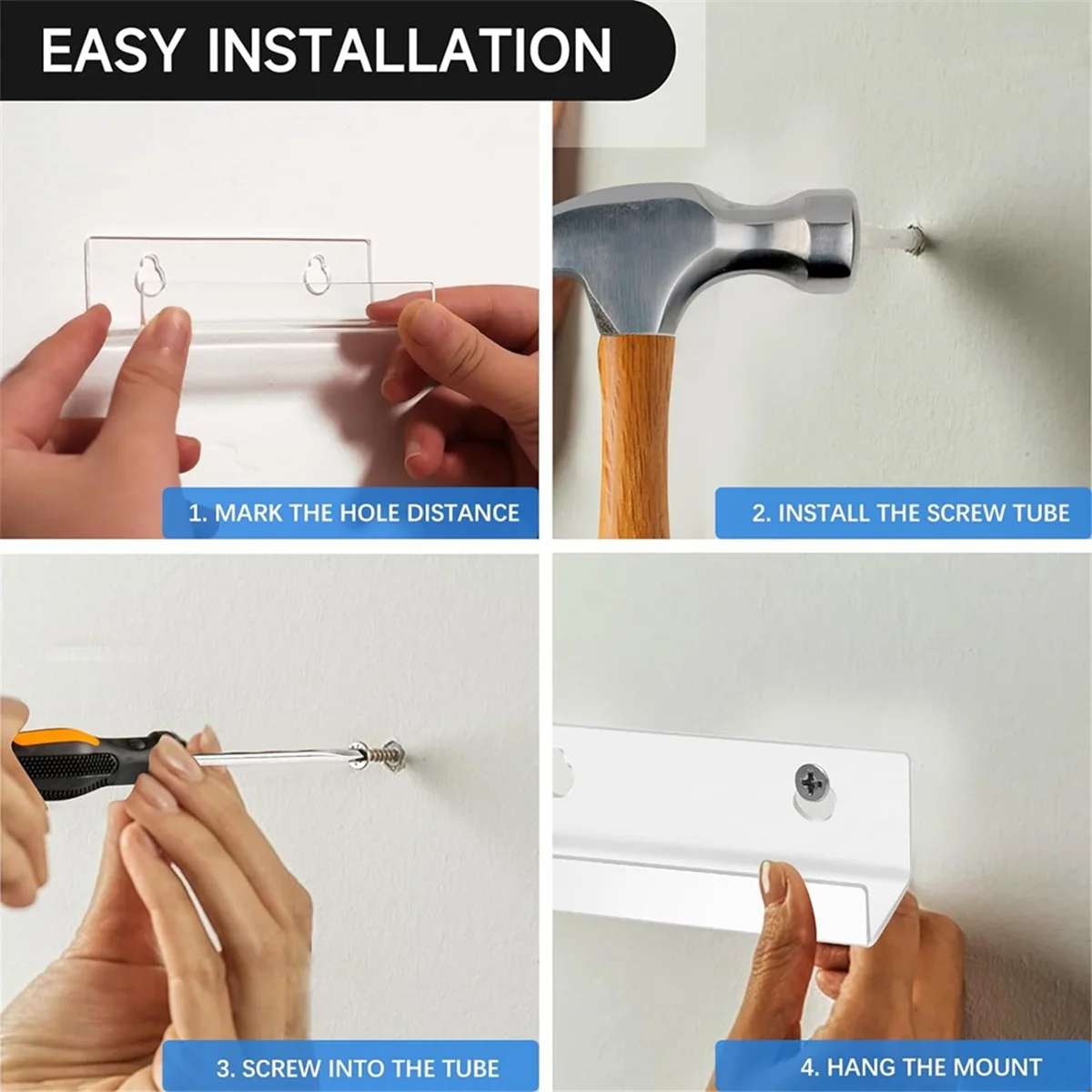 EASY INSTALLATION

1. MARK THE HOLE DISTANCE

2. INSTALL THE SCREW TUBE

3. SCREW INTO THE TUBE

4. HANG THE MOUNT