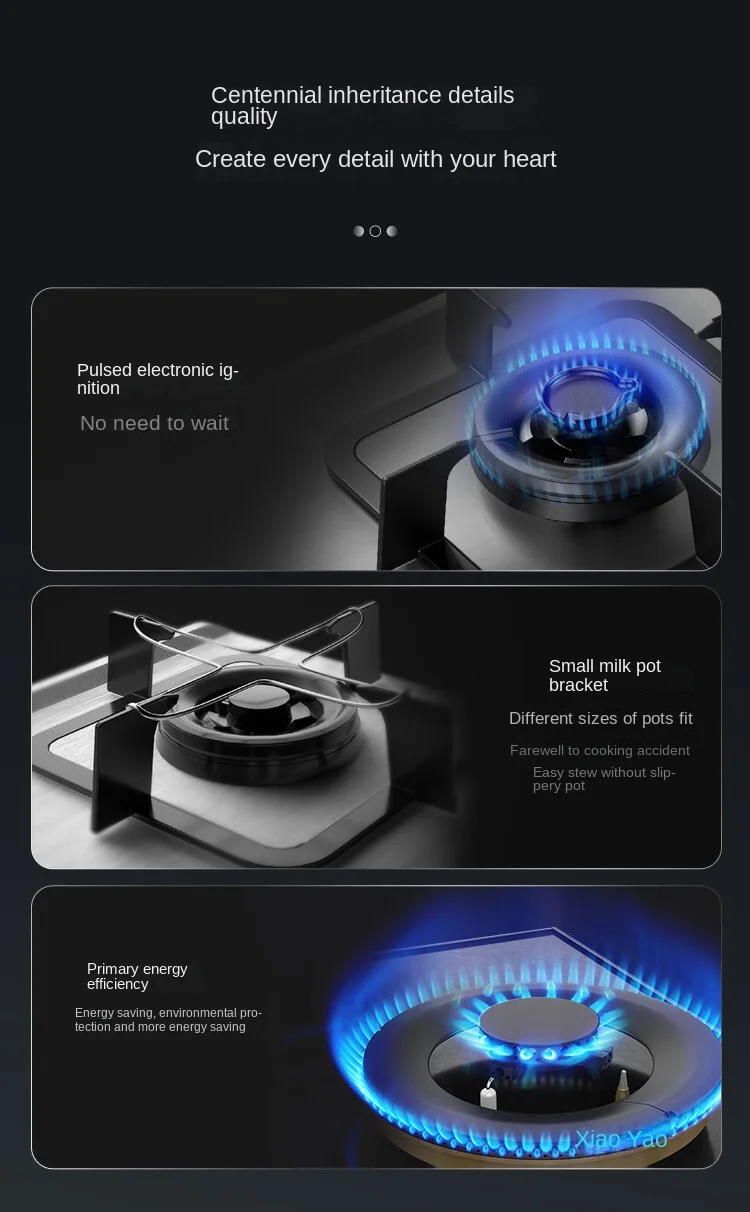 Centennial inheritance details quality

Create every detail with your heart

Pulsed electronic ignition

No need to wait

Small milk pot bracket

Different sizes of pots fit

Farewell to cooking accident

Easy stew without slippery pot

Primary energy efficiency

Energy saving, environmental protection and more energy saving

Xiao Yao