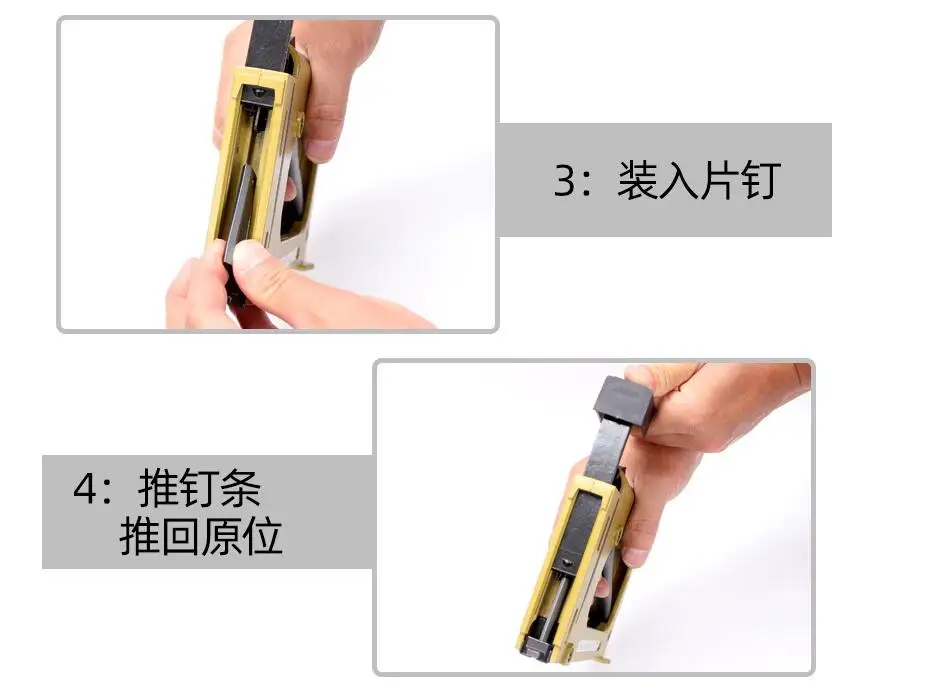 3：装入片钉

4：推钉条
推回原位