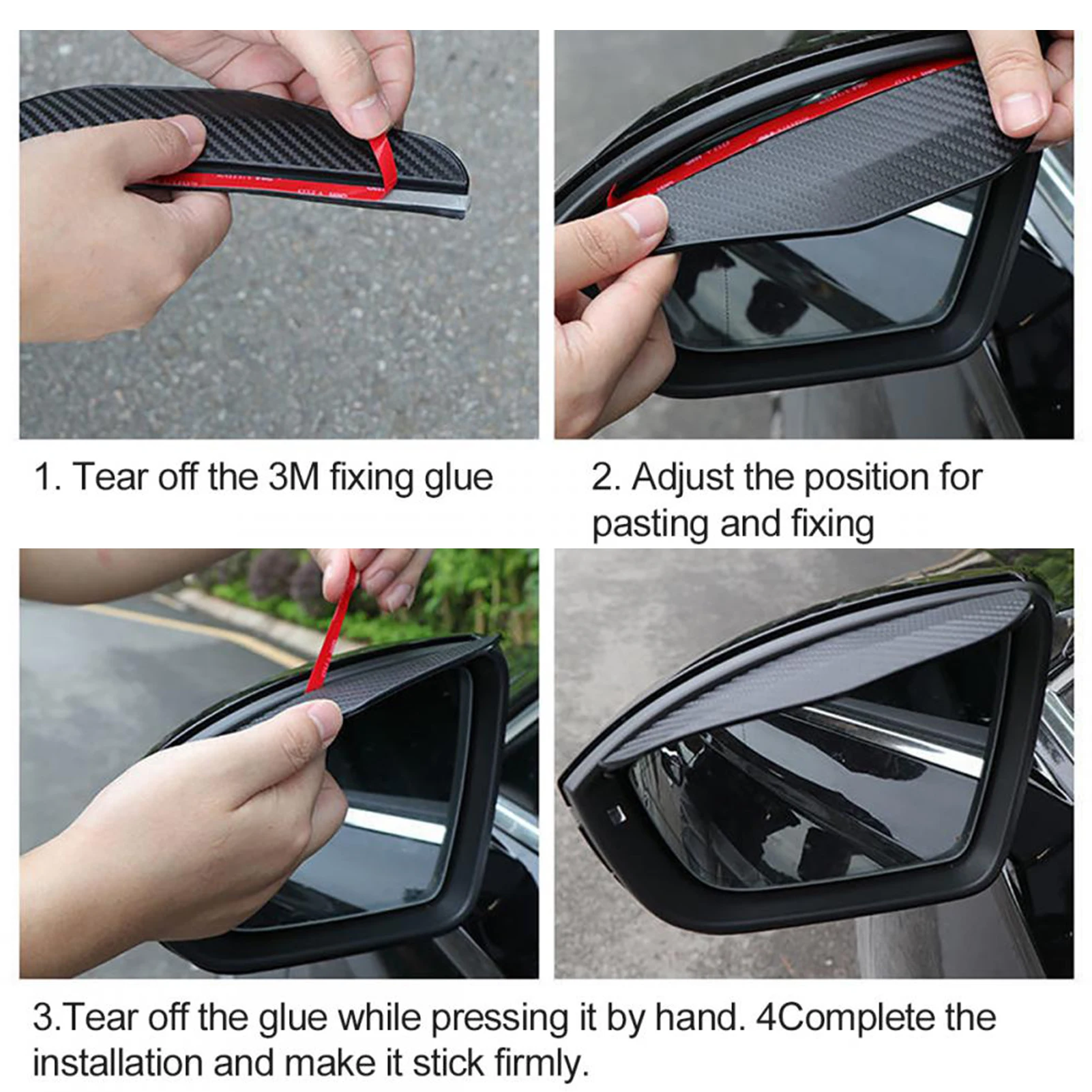 1. Tear off the 3M fixing glue

2. Adjust the position for pasting and fixing

3.Tear off the glue while pressing it by hand. 4Complete the installation and make it stick firmly.