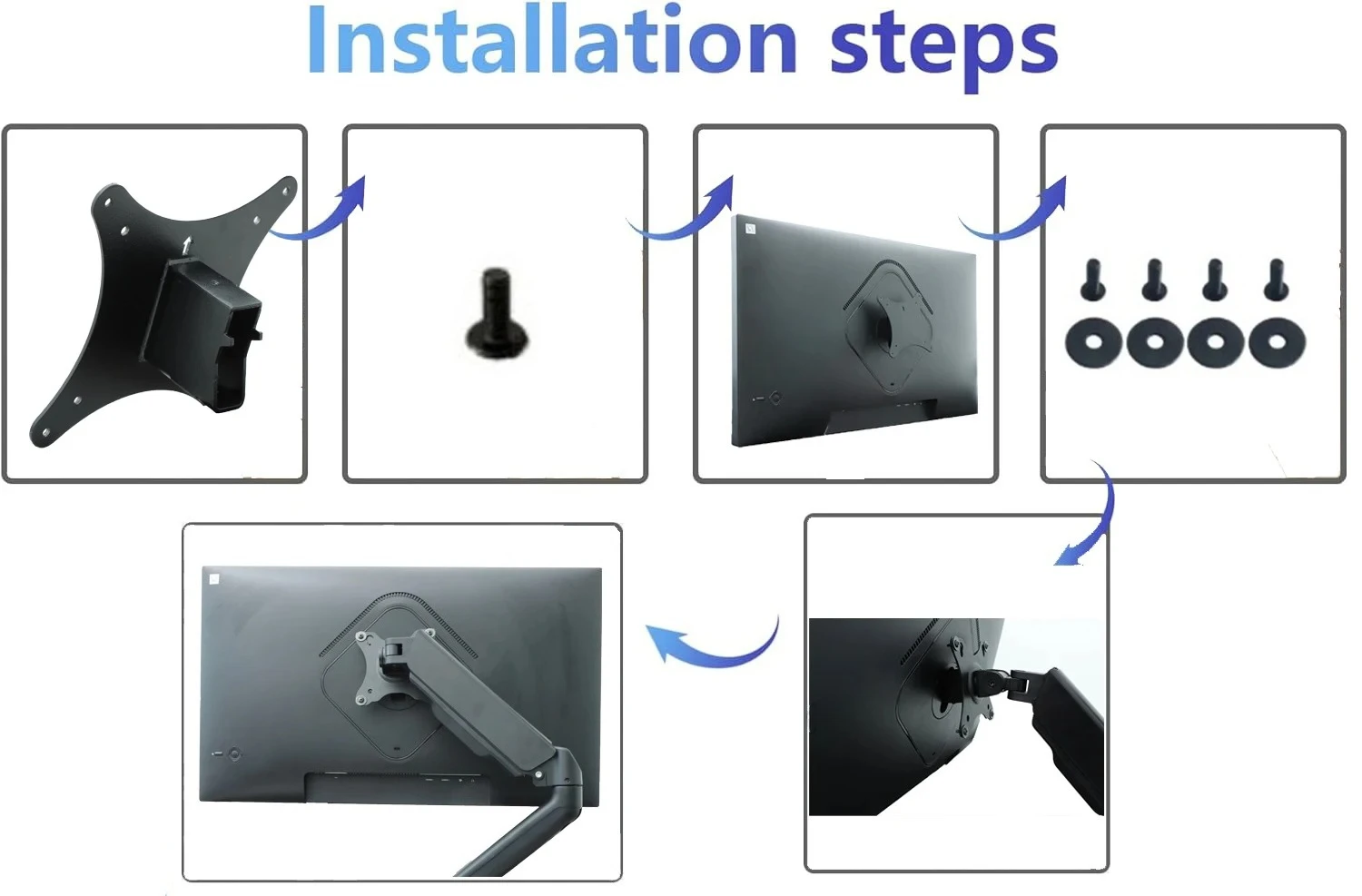 Installation steps