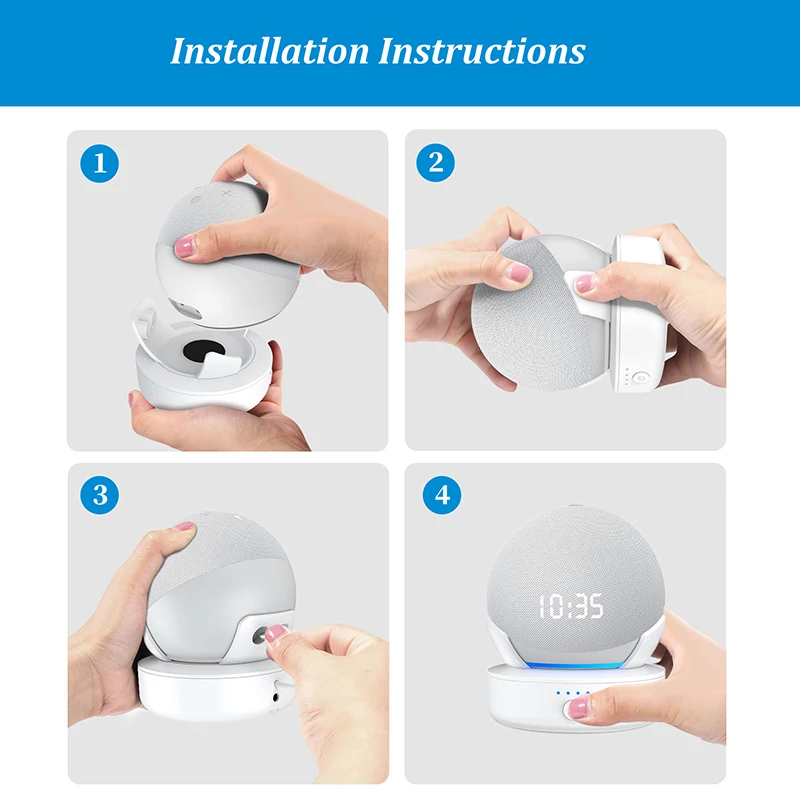 Installation Instructions

1

2

3

4

10:35