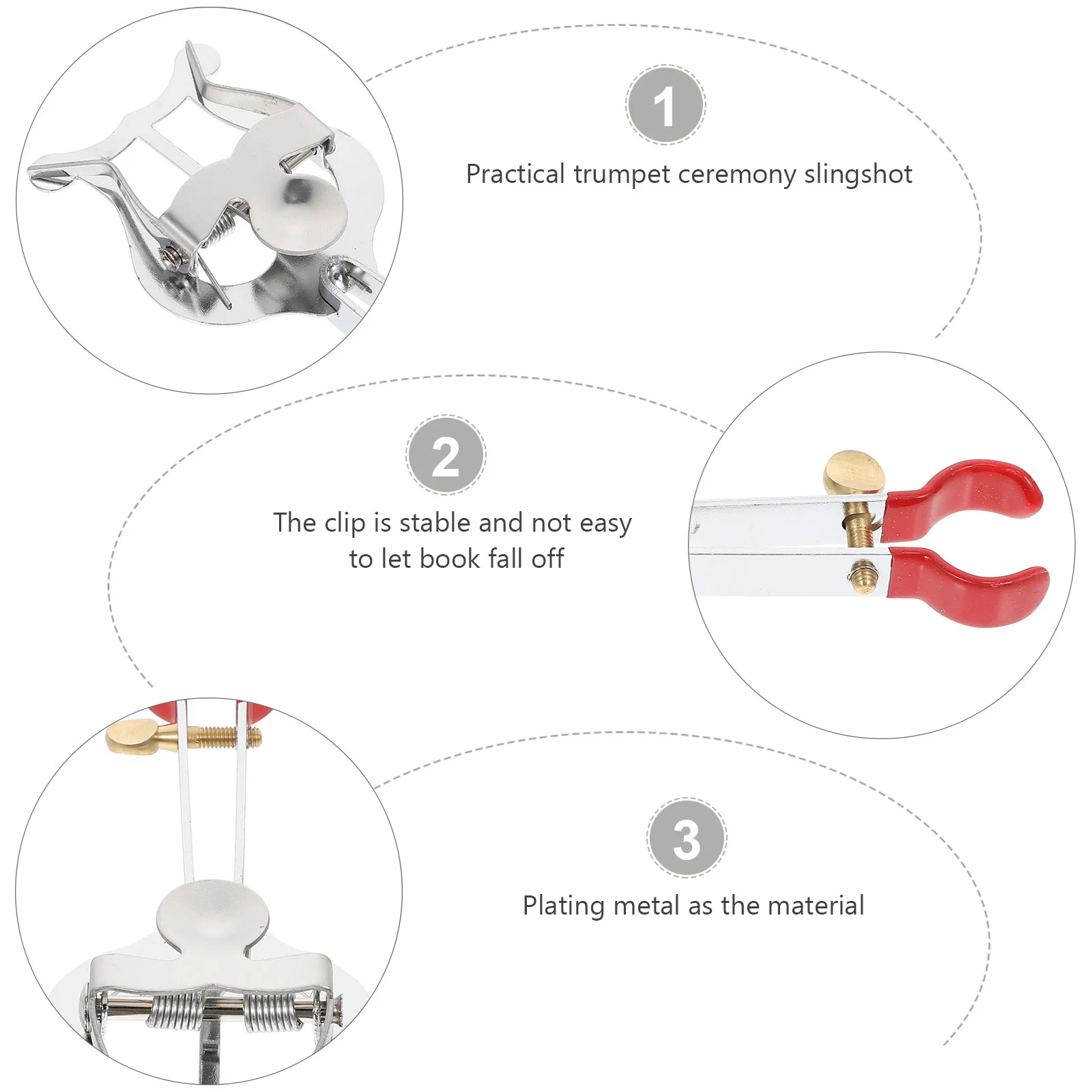 1

Practical trumpet ceremony slingshot

2

The clip is stable and not easy to let book fall off

3

Plating metal as the material